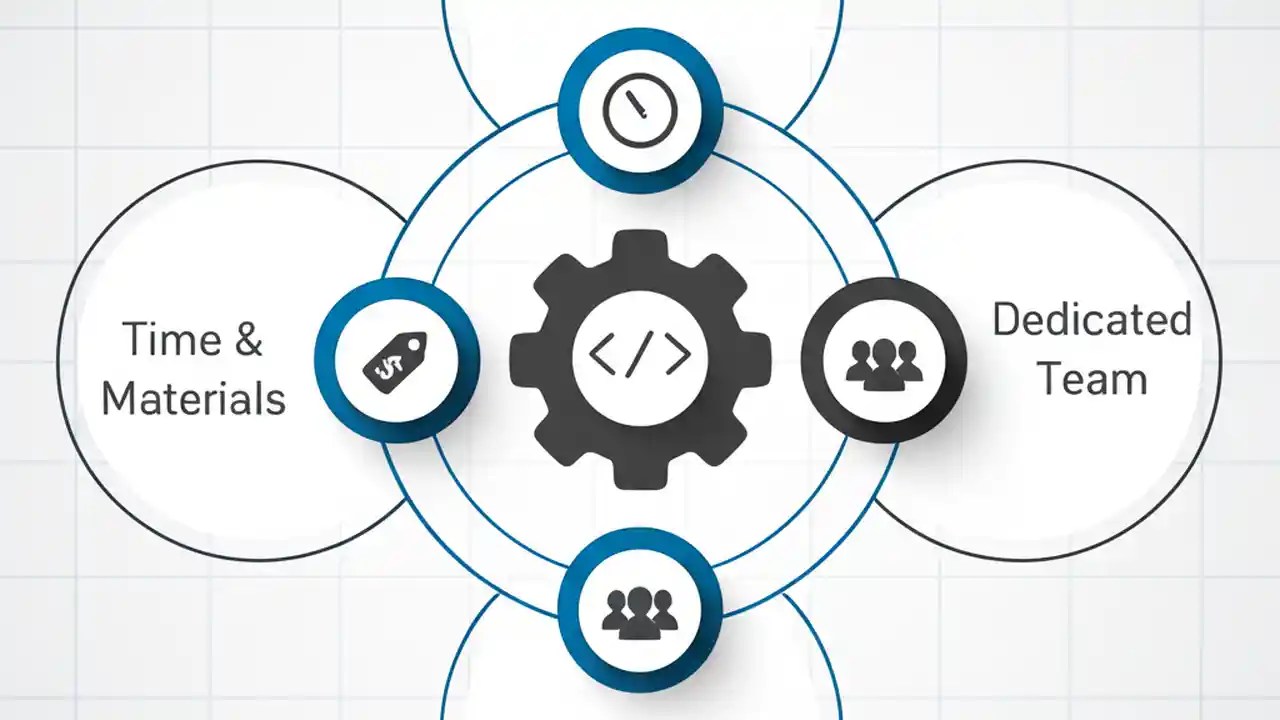 Time &
Materials

</>

Dedicated
Team