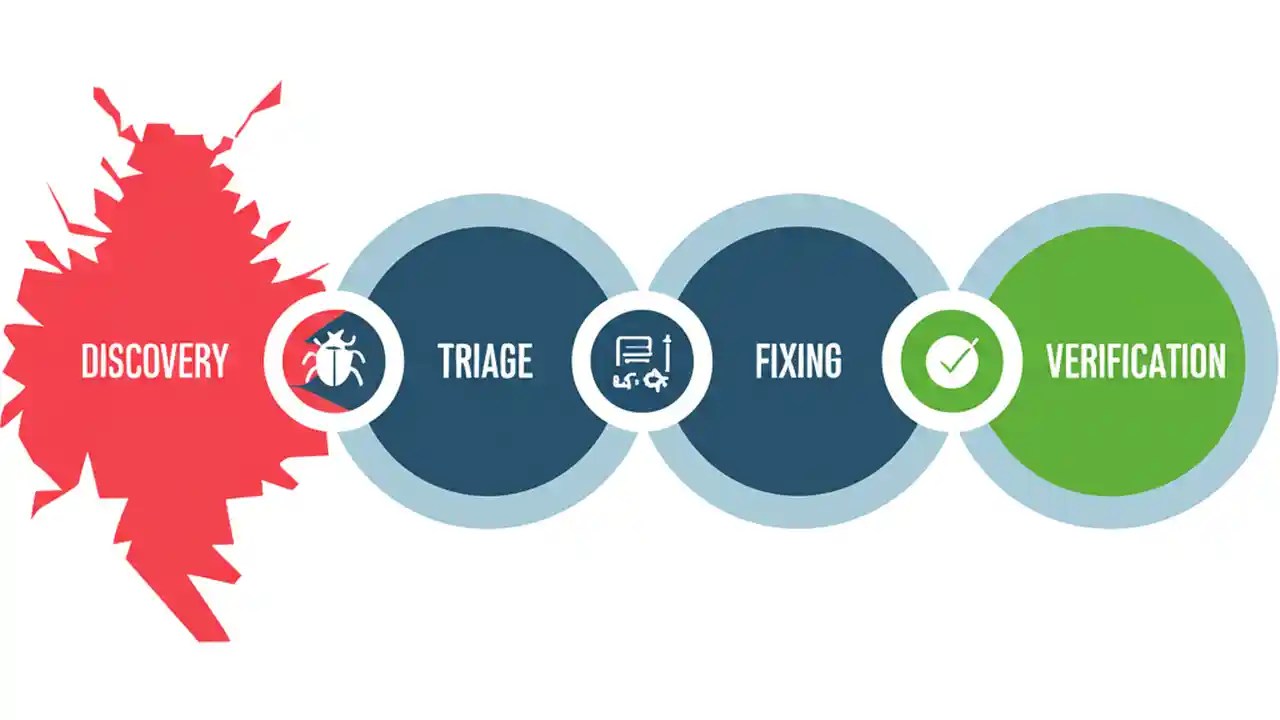 DISCOVERY

TRIAGE

FIXING

VERIFICATION