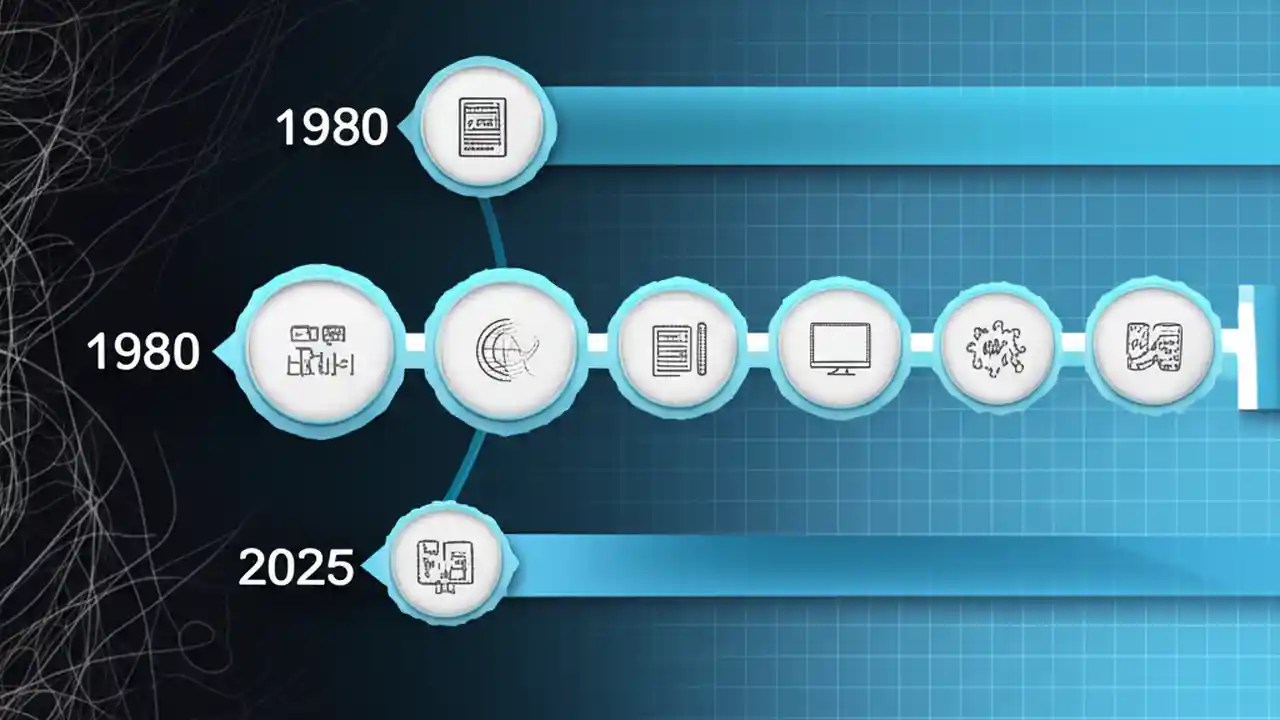 1980

1980

2025