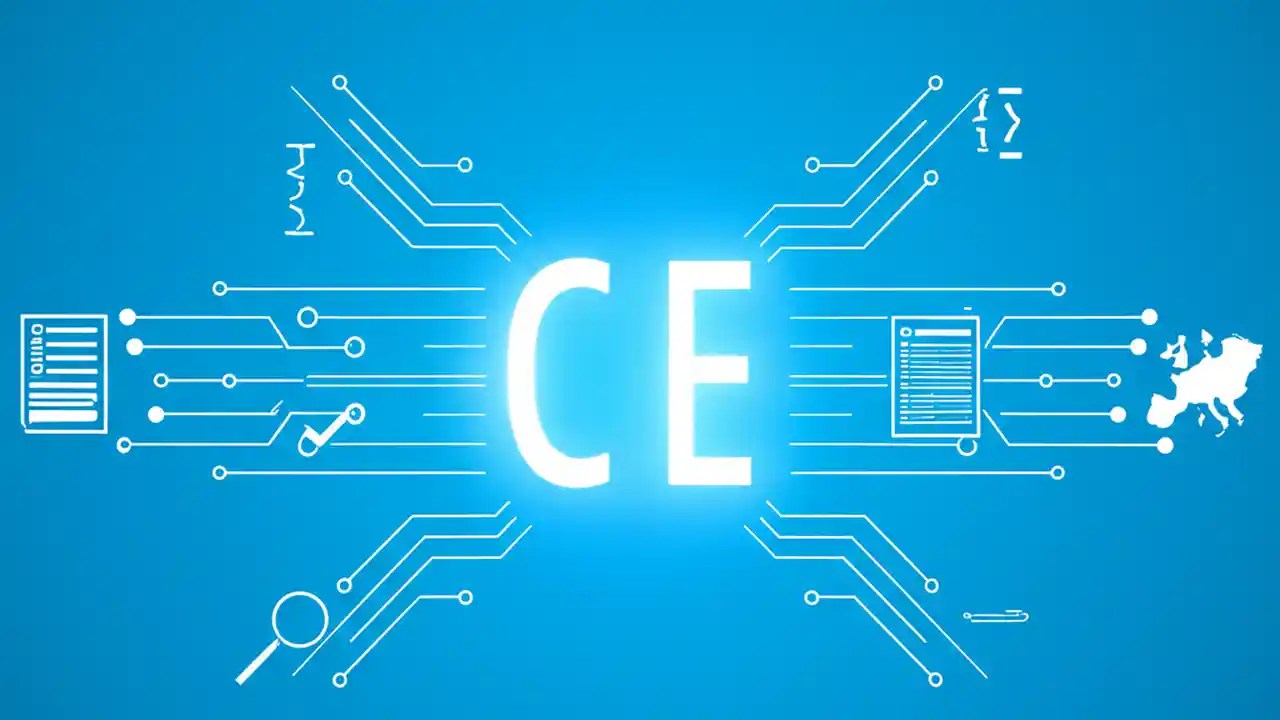 CE