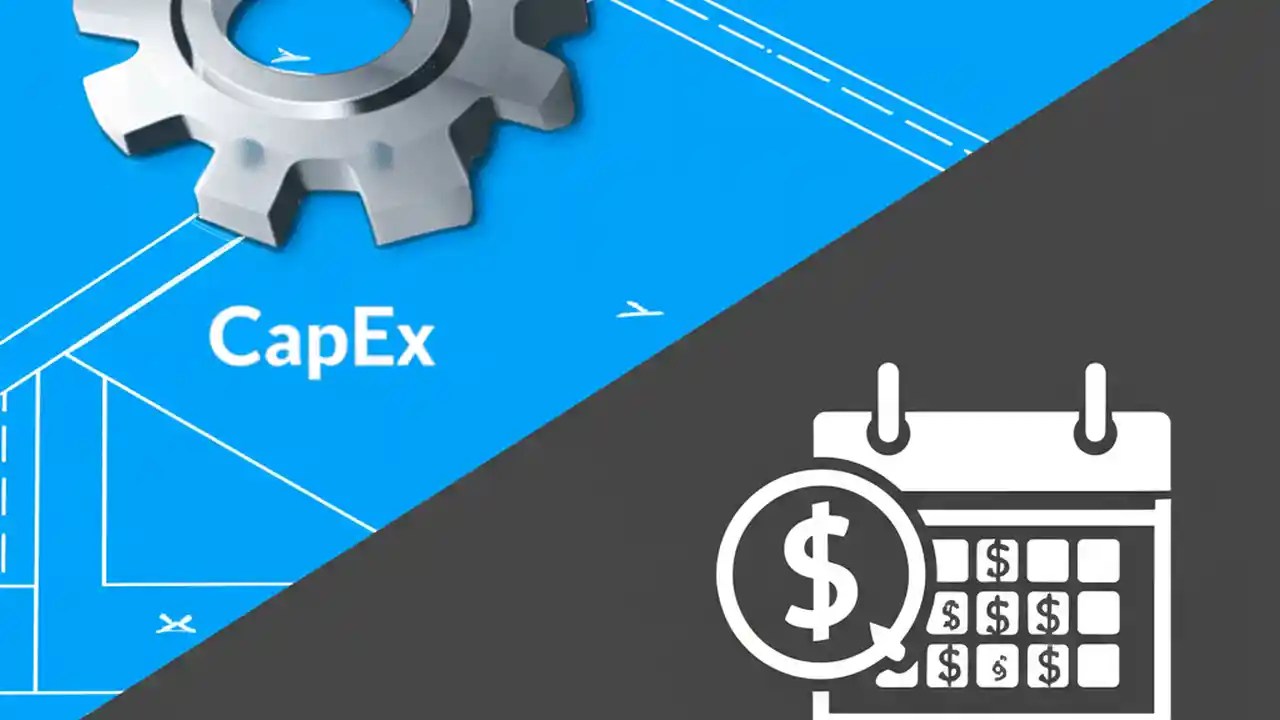 CapEx