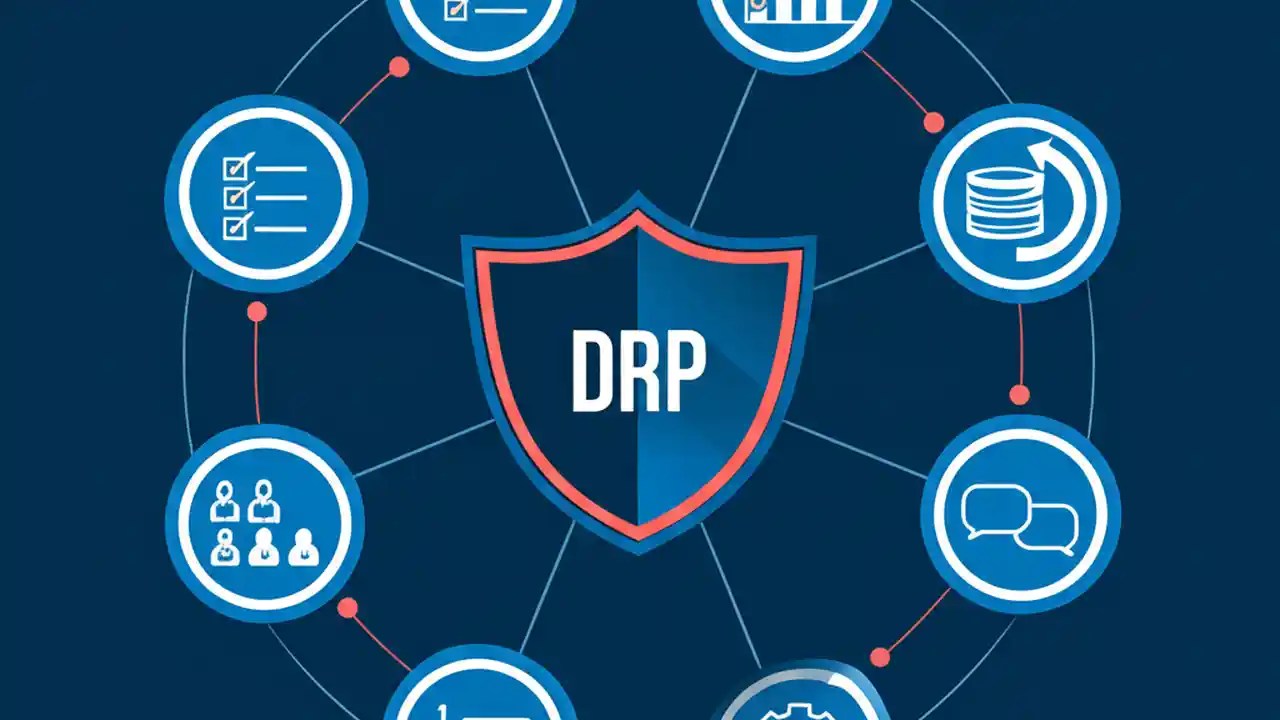 DRP