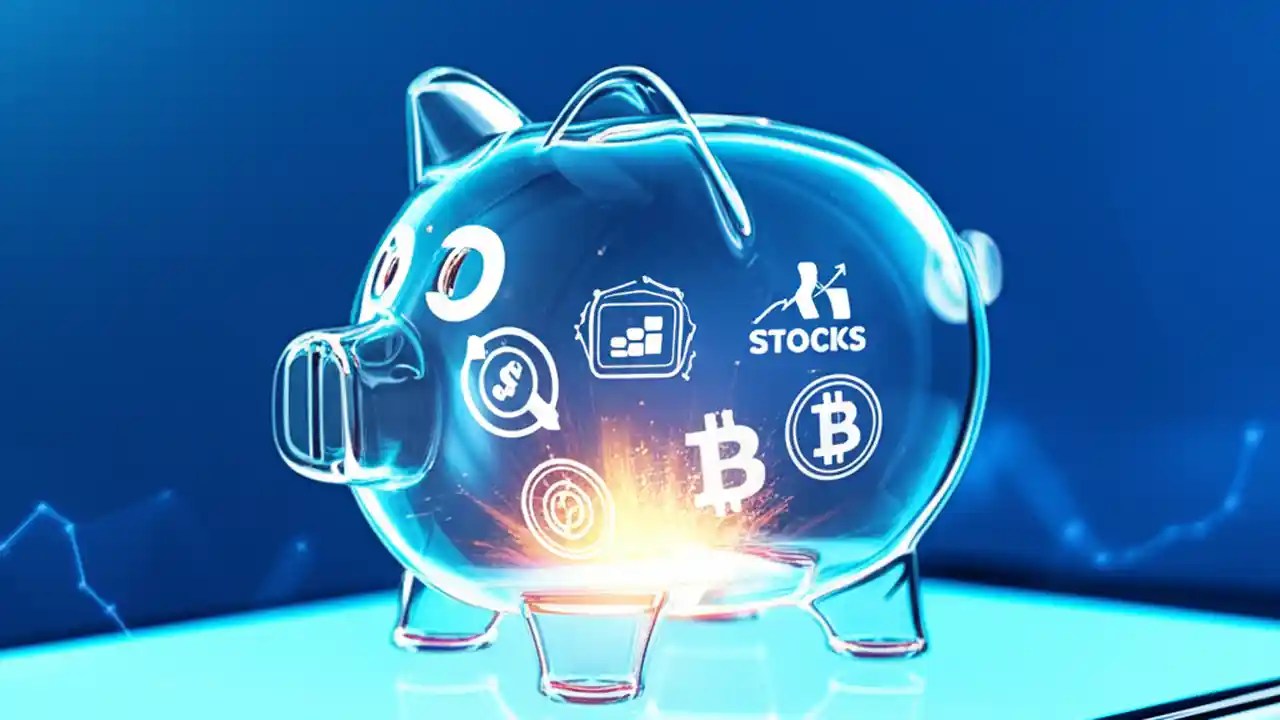 STOCKS