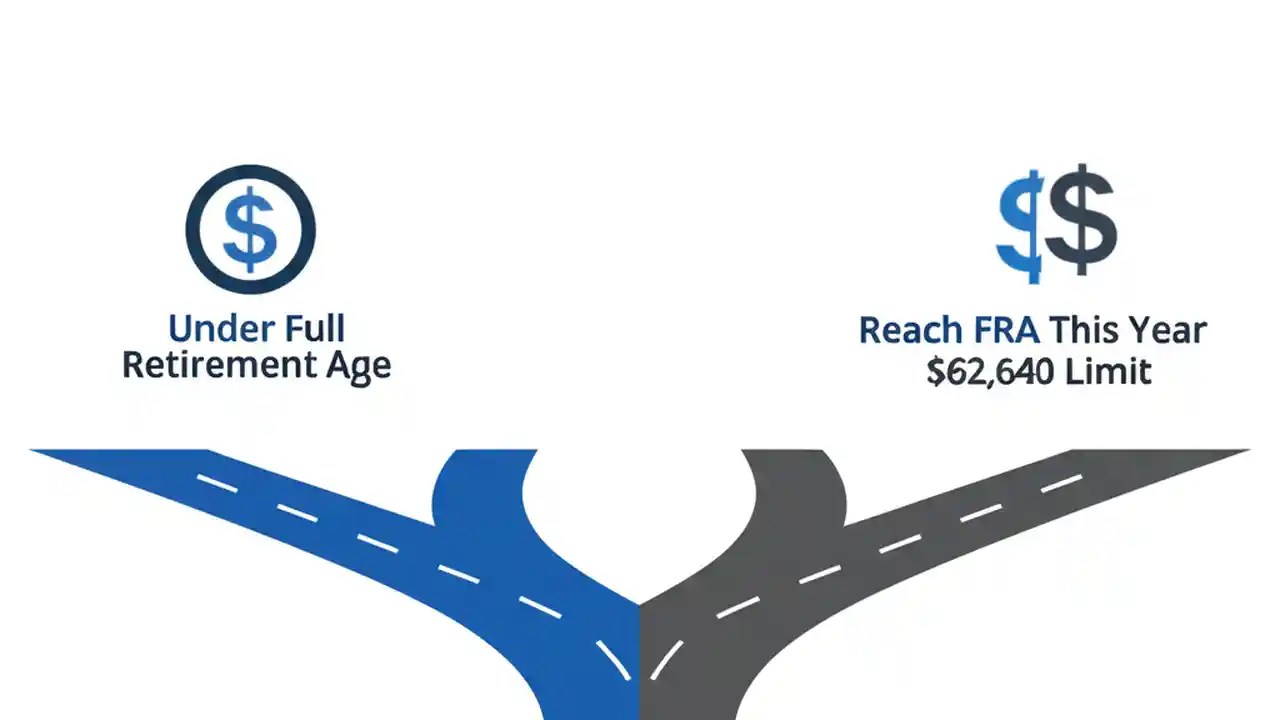 $

Under Full Retirement Age

$$

Reach FRA This Year
$62,640 Limit