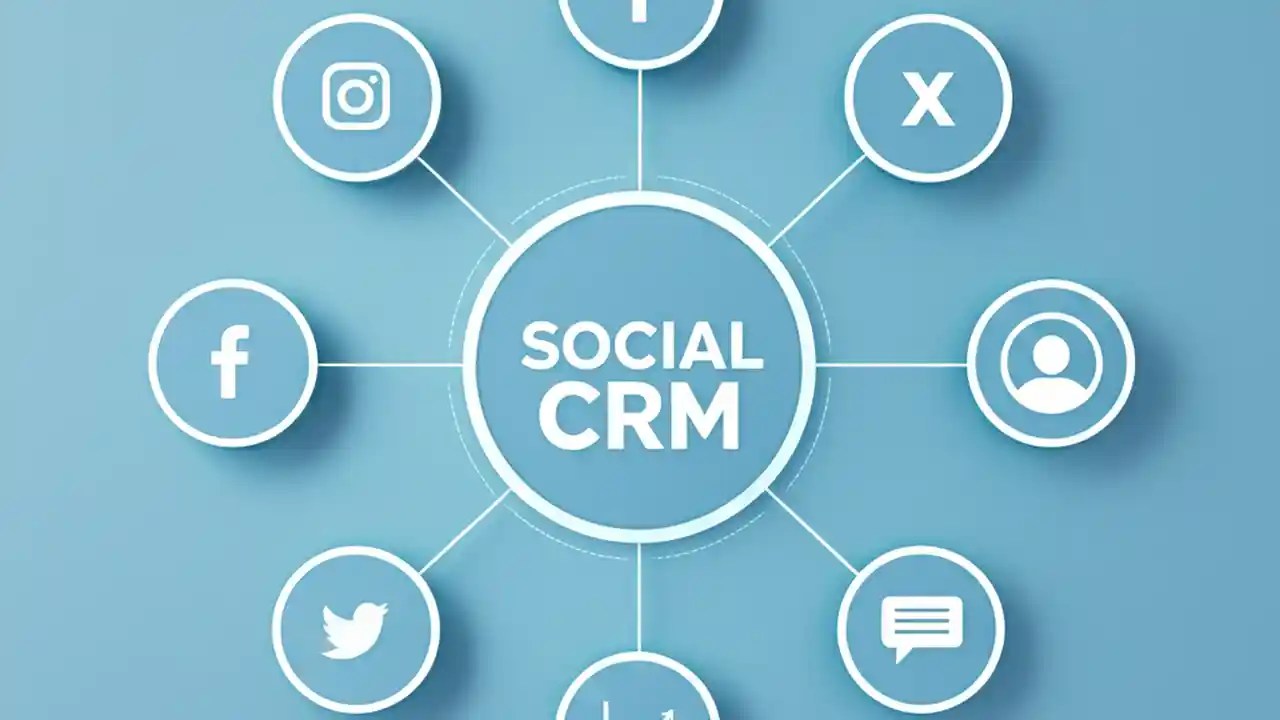 SOCIAL
CRM