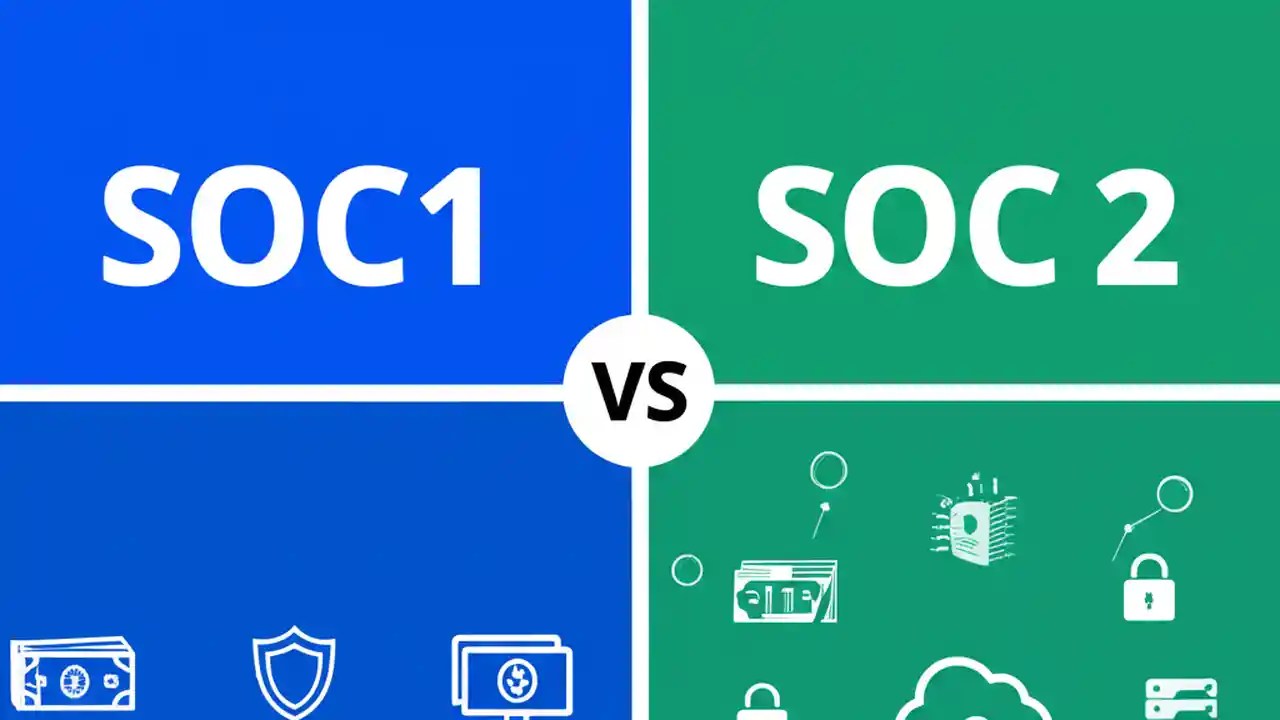 SOC1

VS

SOC 2