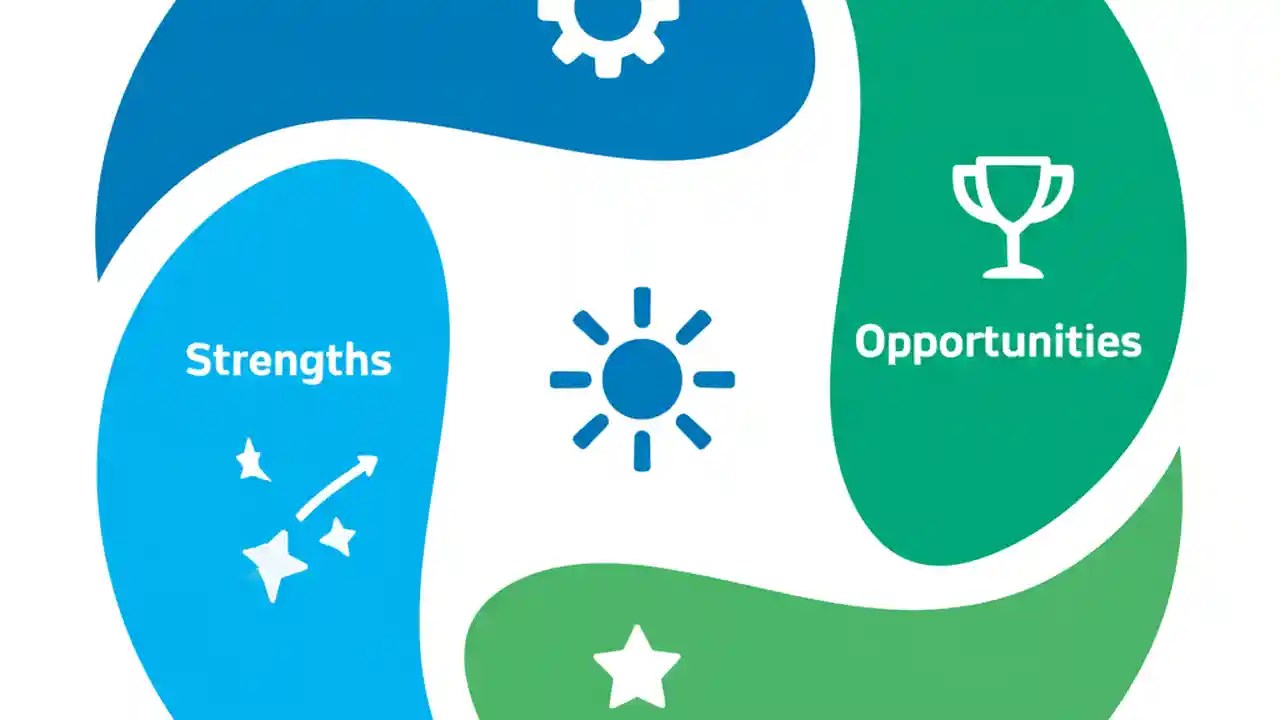 Strengths

Opportunities