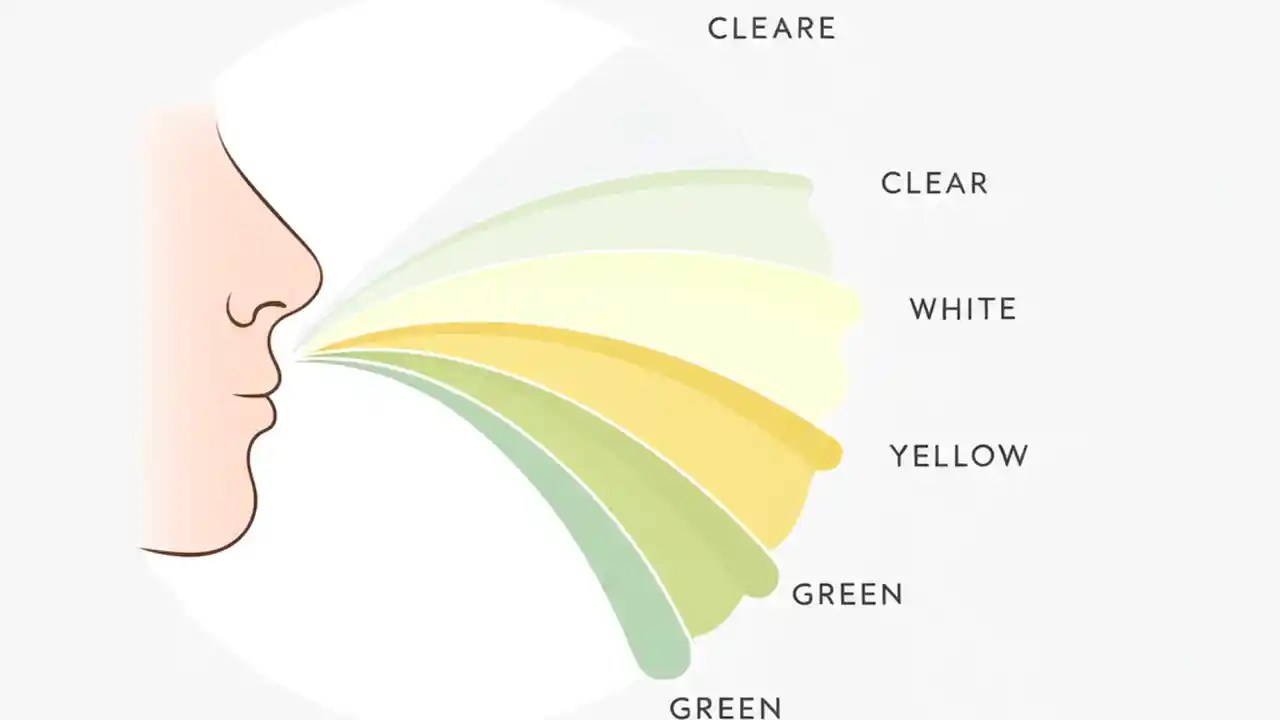 CLEARE

CLEAR

WHITE

YELLOW

GREEN

GREEN