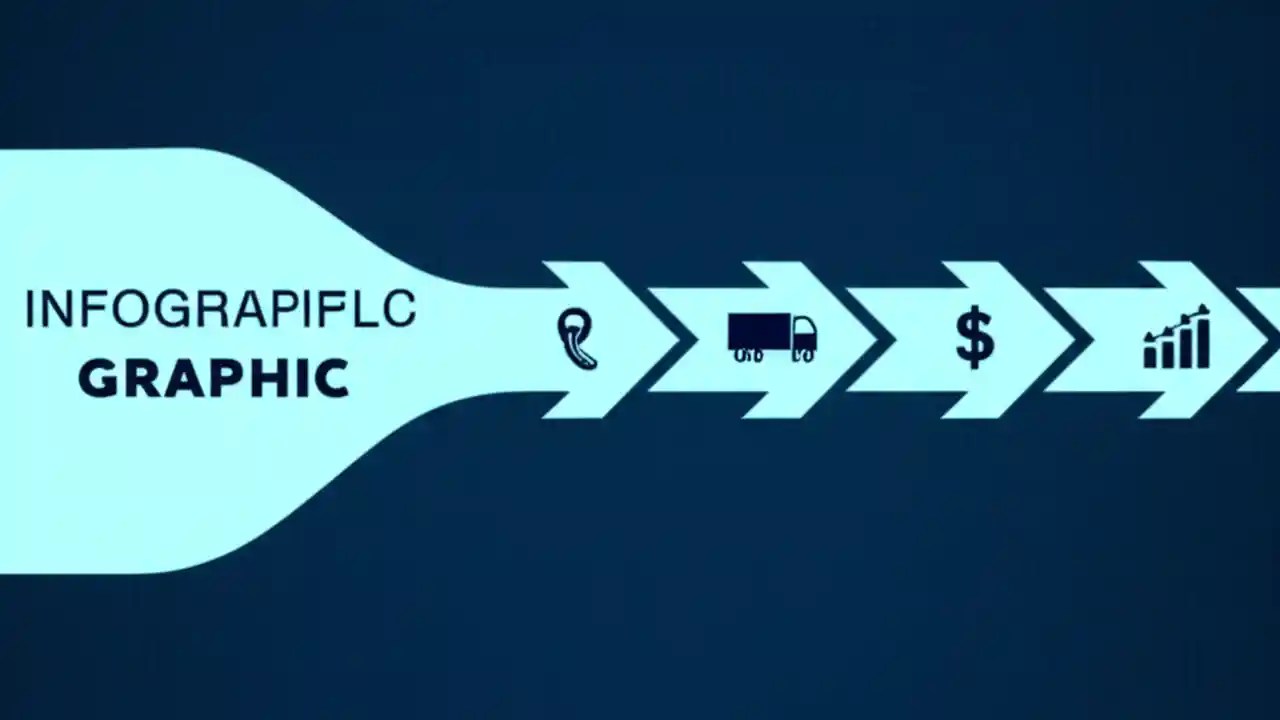 INFOGRAPIFLC
GRAPHIC

$