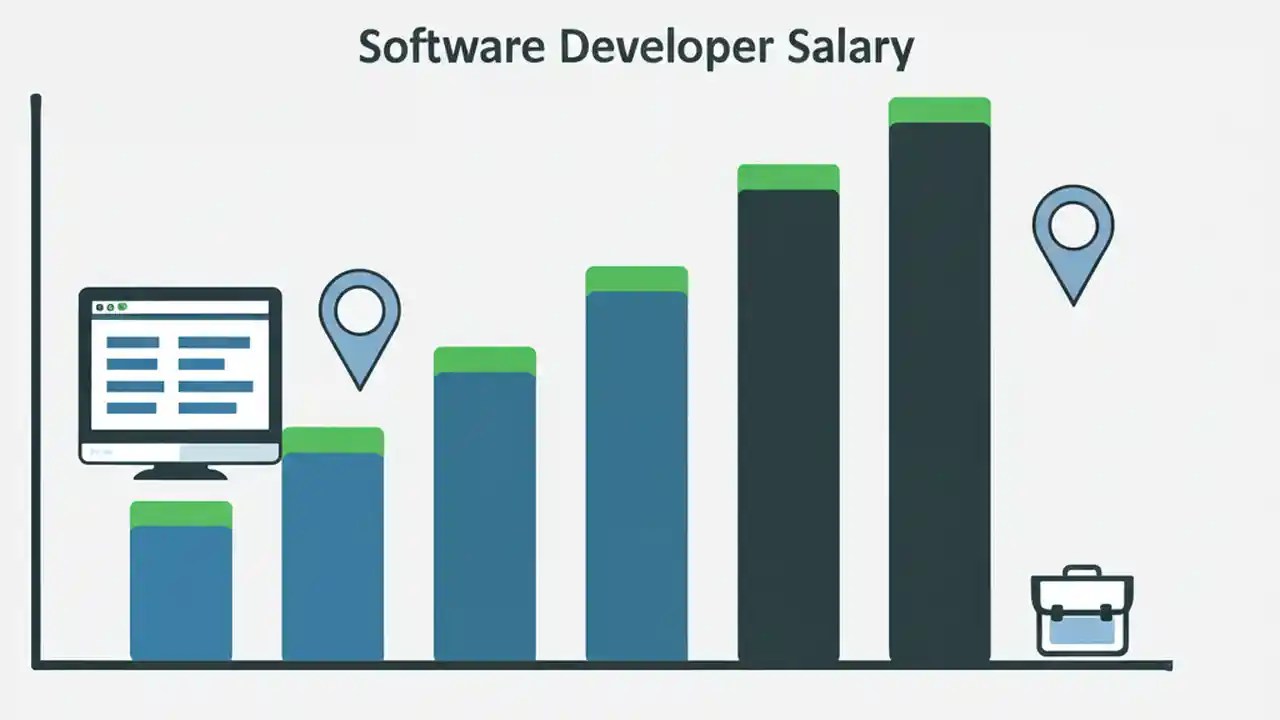 Software Developer Salary