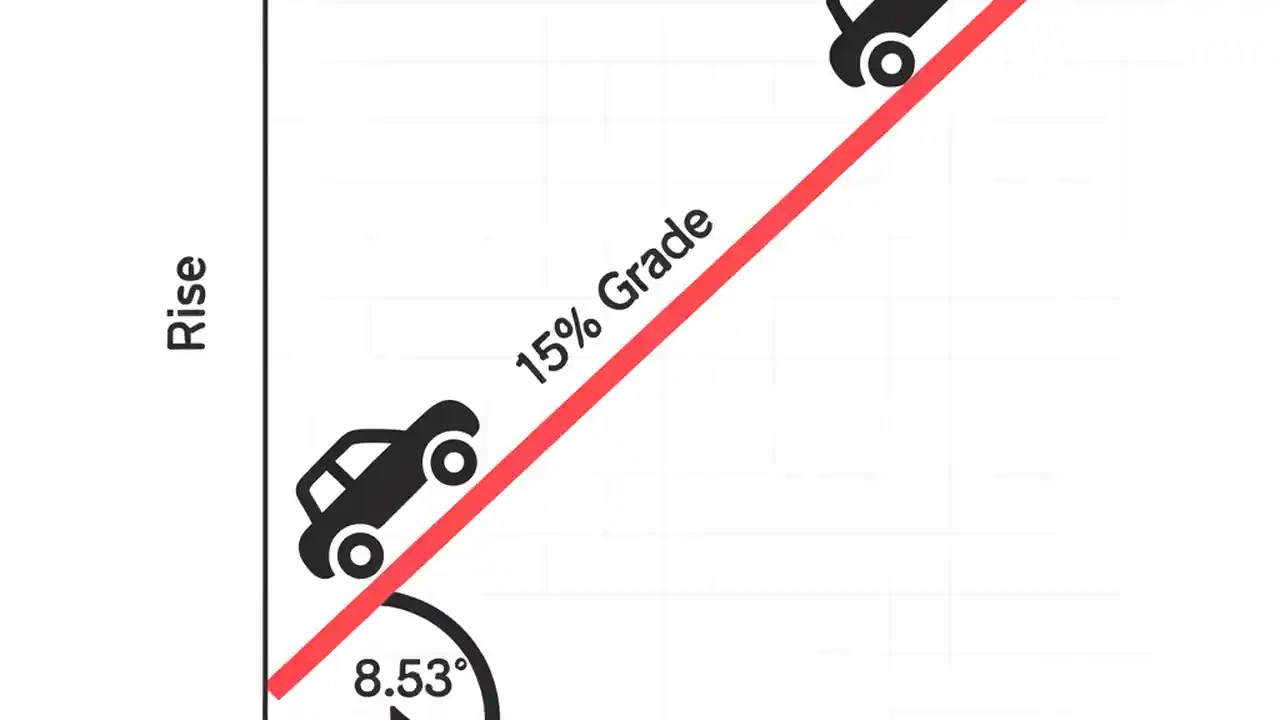 Rise

15% Grade

8.53°