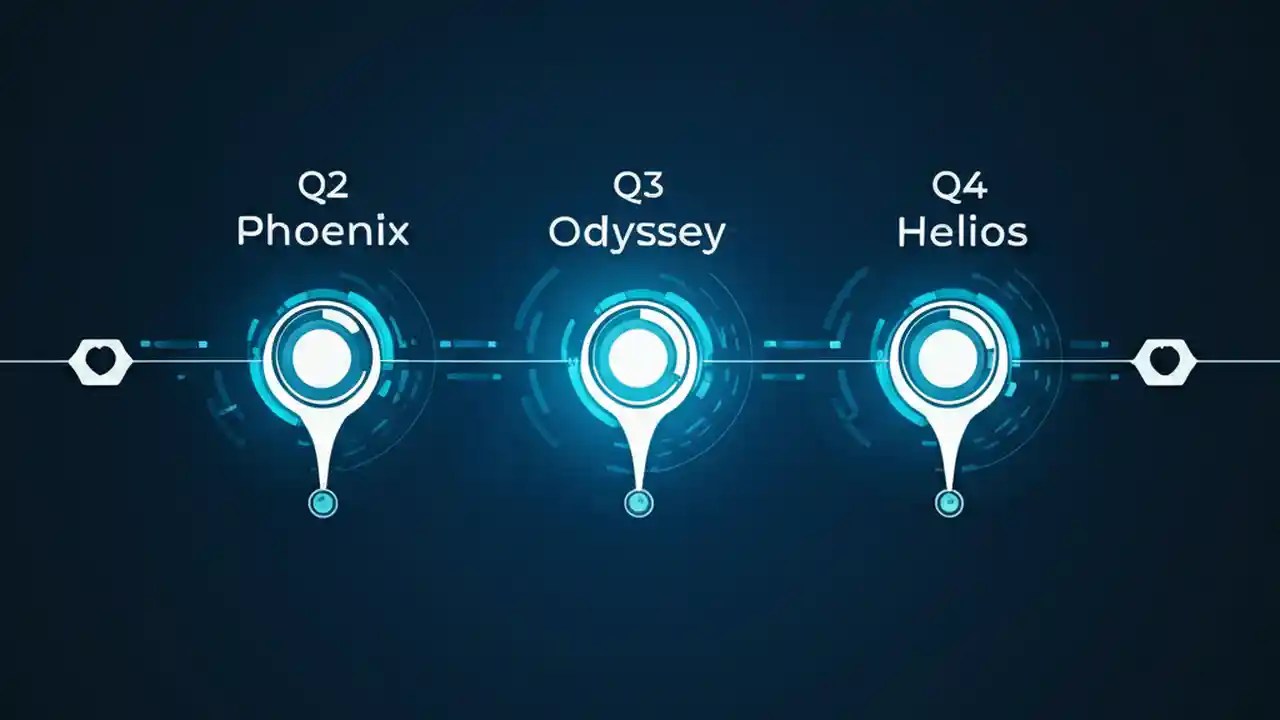 Q2
Phoenix

Q3
Odyssey

Q4
Helios