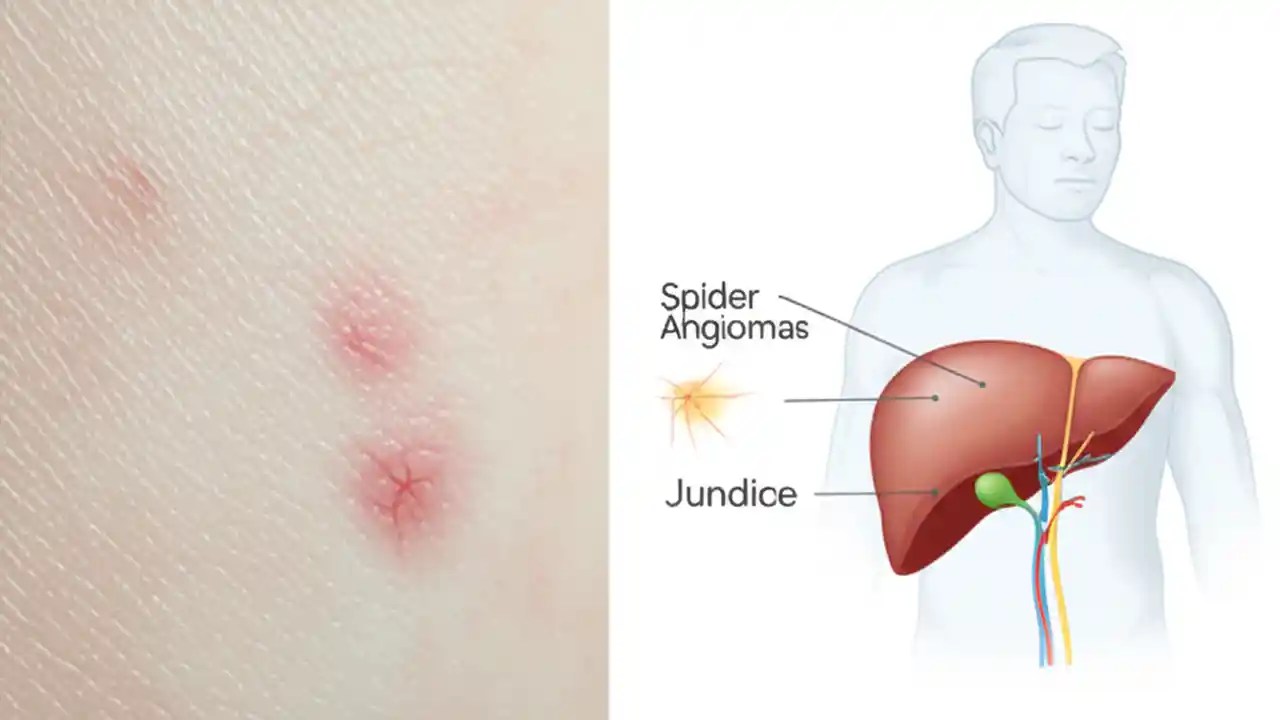 Spider Angiomas

Jundice