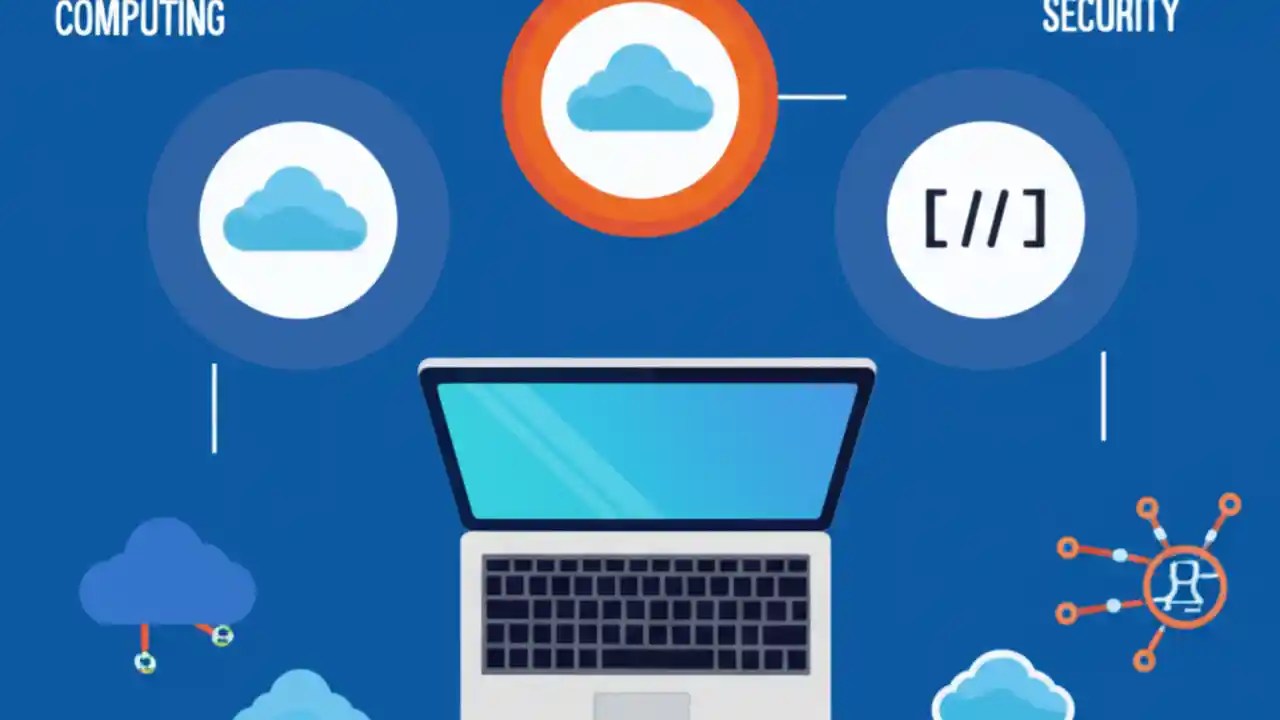 COMPUTING

SECURITY

[//]