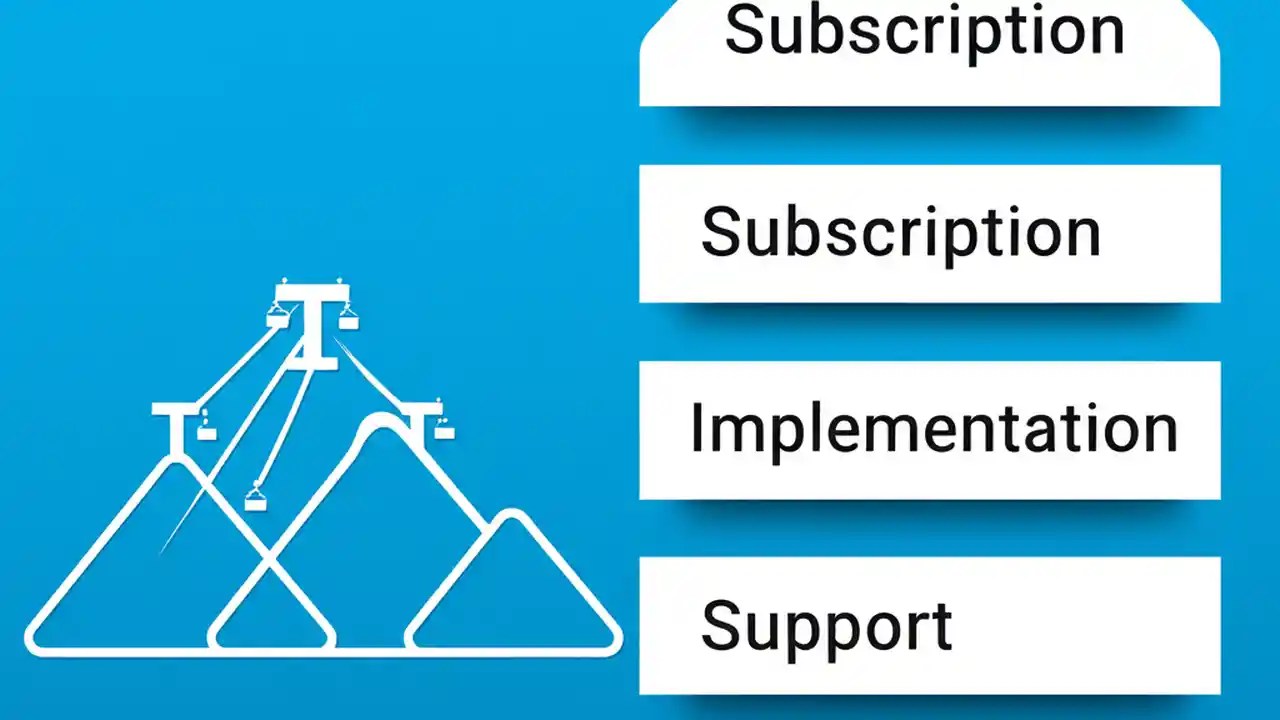 Subscription

Subscription

Implementation

Support