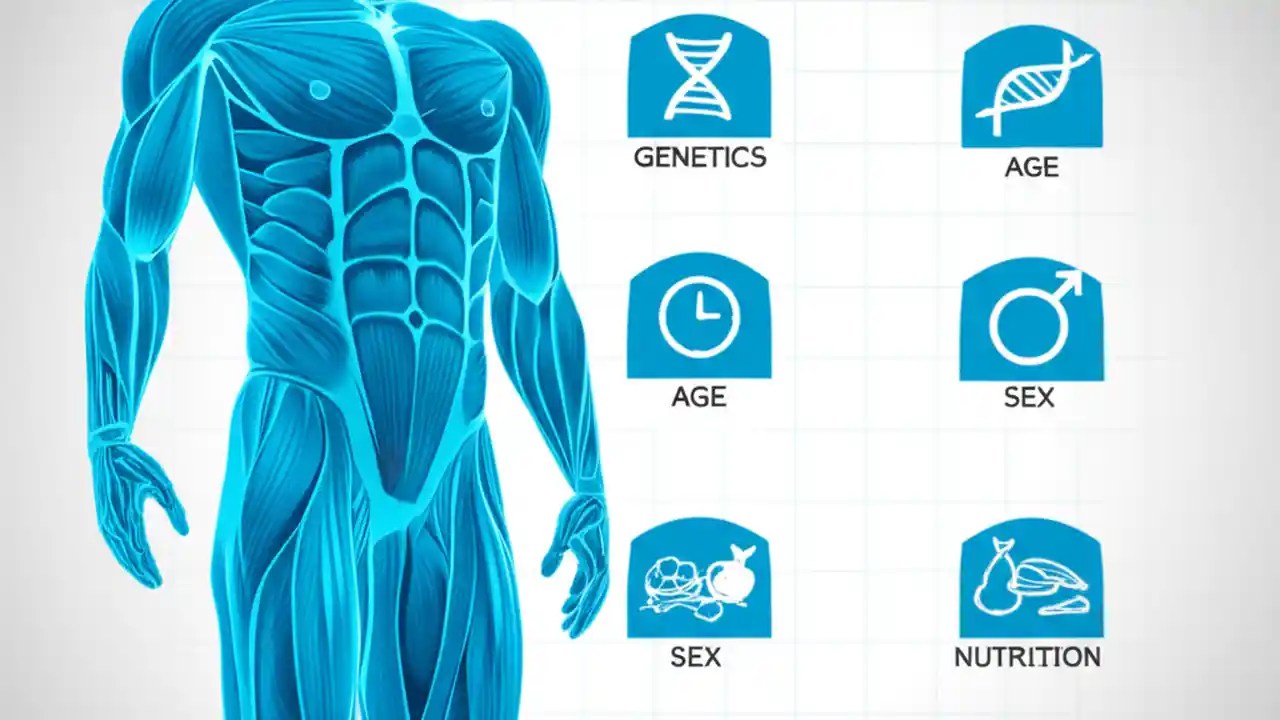 GENETICS

AGE

AGE

SEX

SEX

NUTRITION