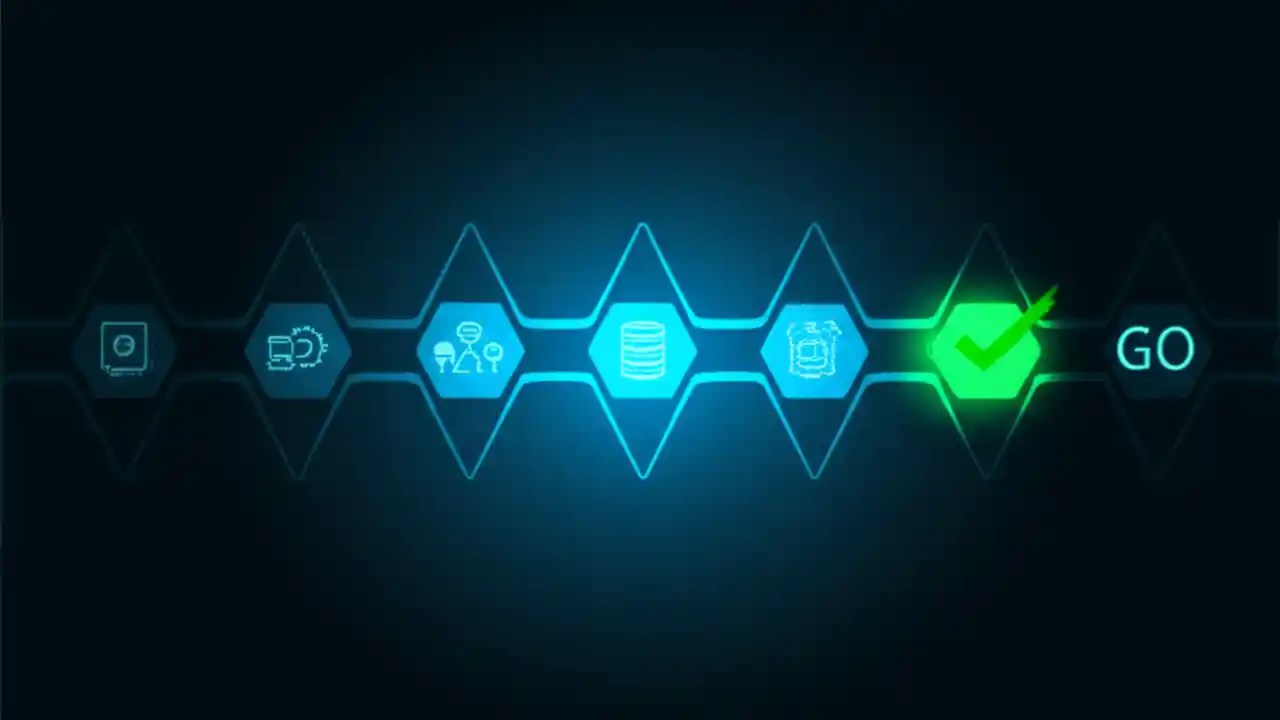 GO