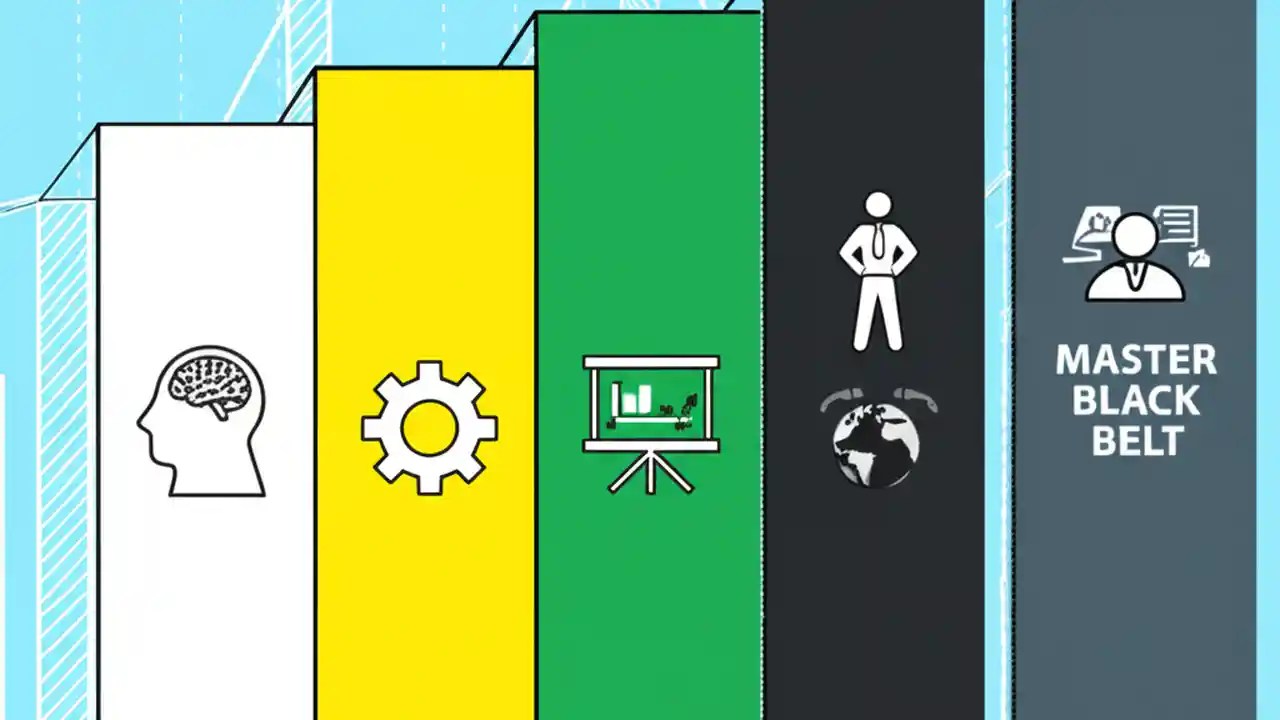 MASTER BLACK BELT