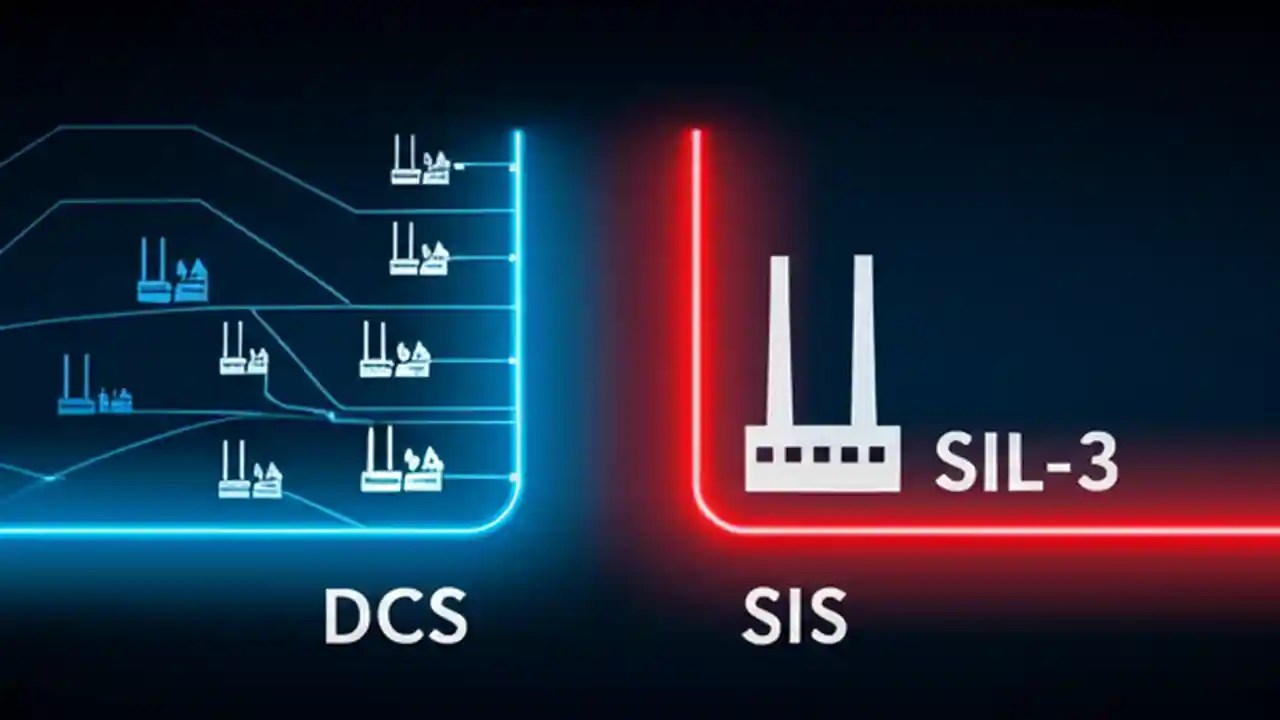 SIL-3

DCS

SIS