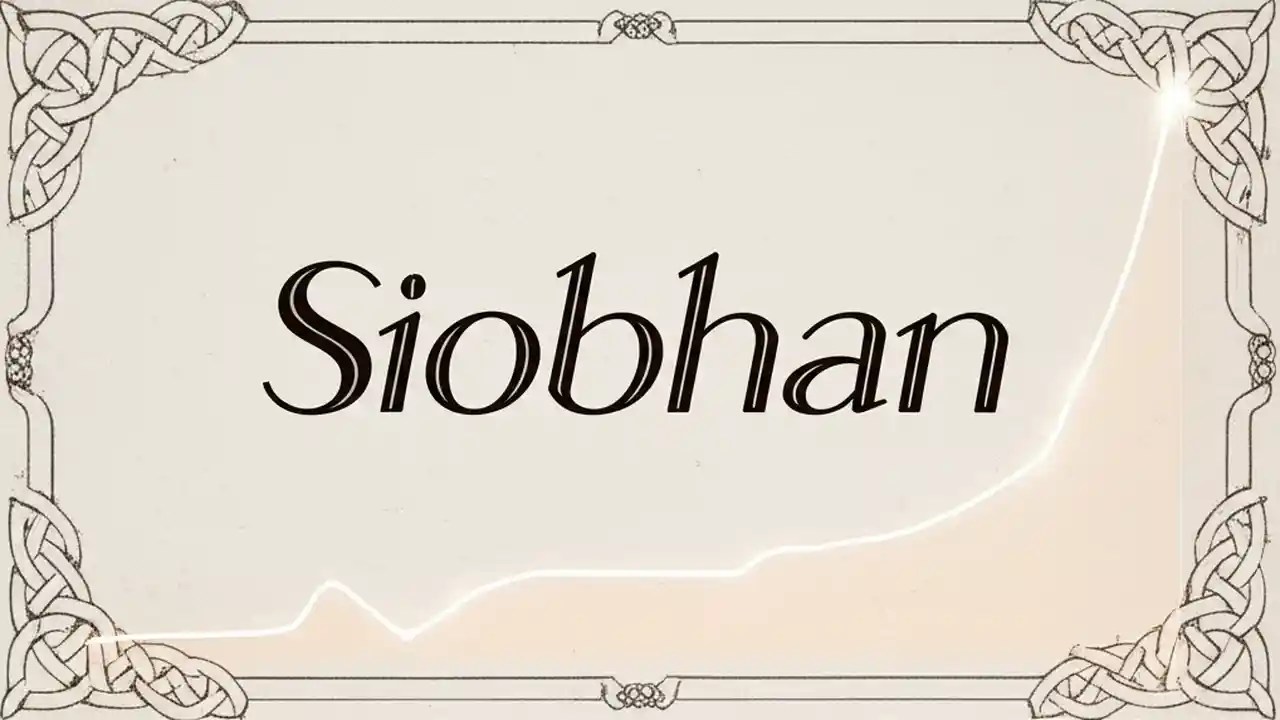 Siobhan