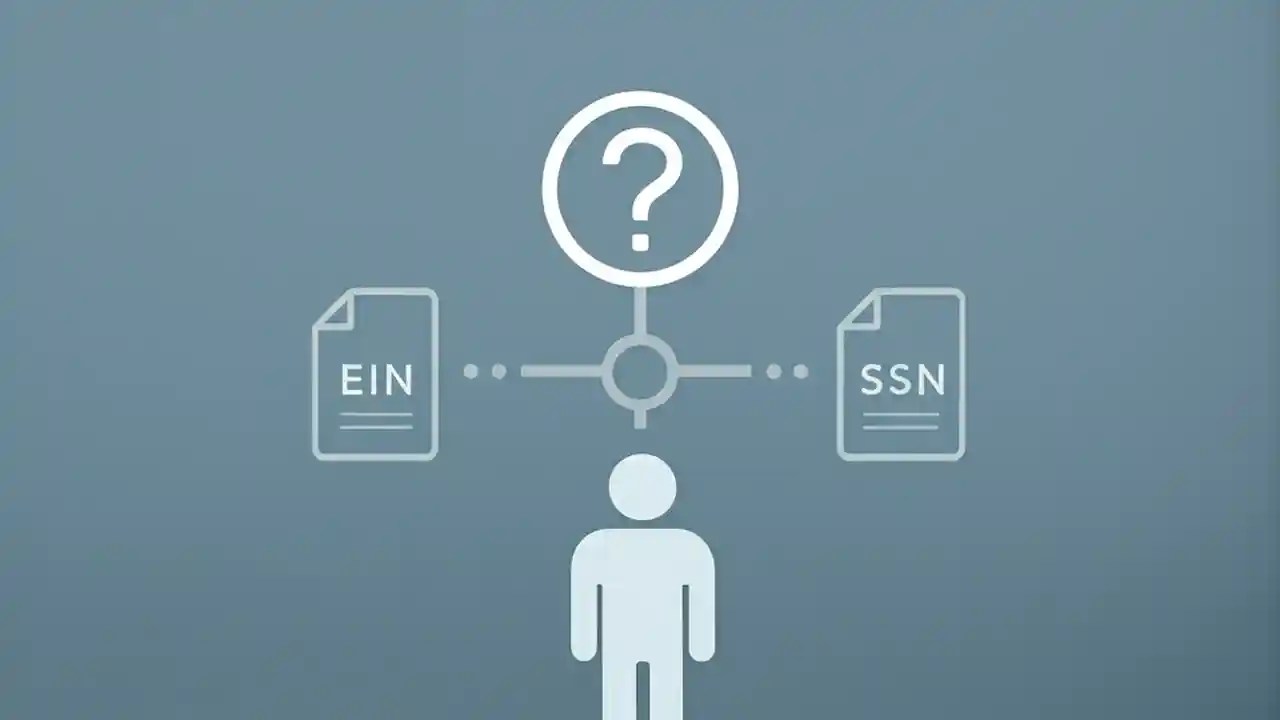 ?

EIN

SSN