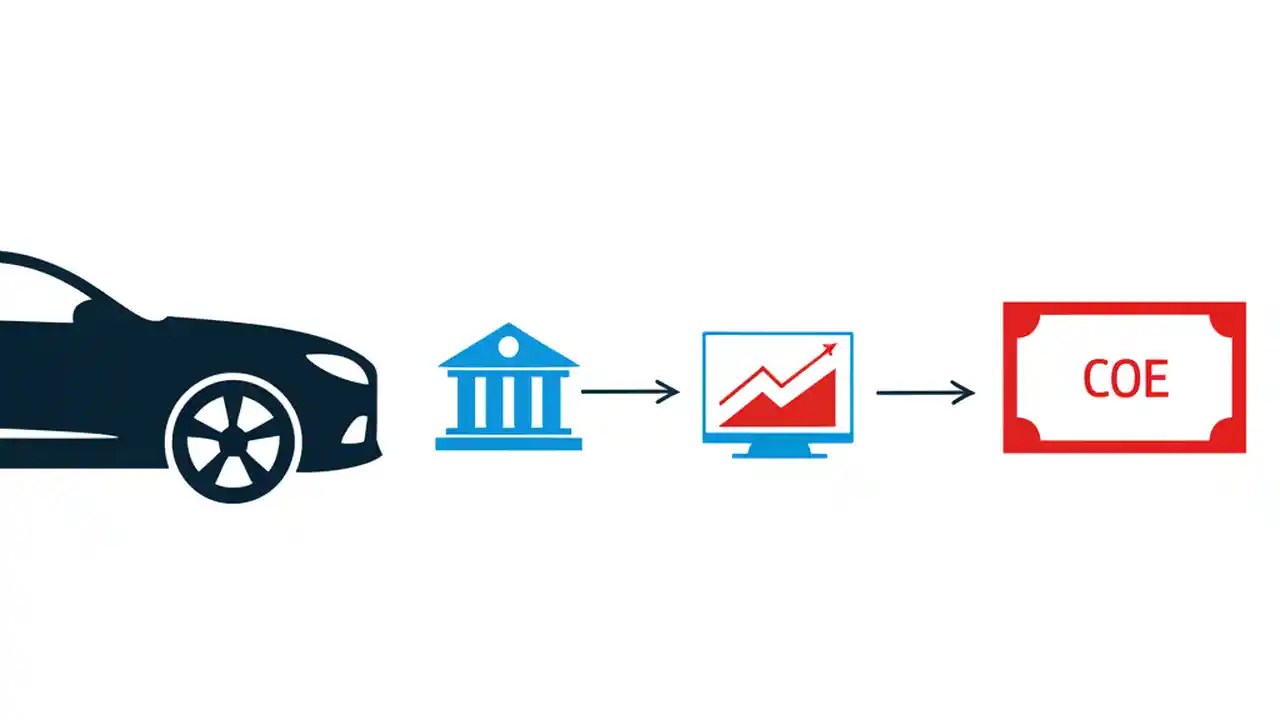 COE