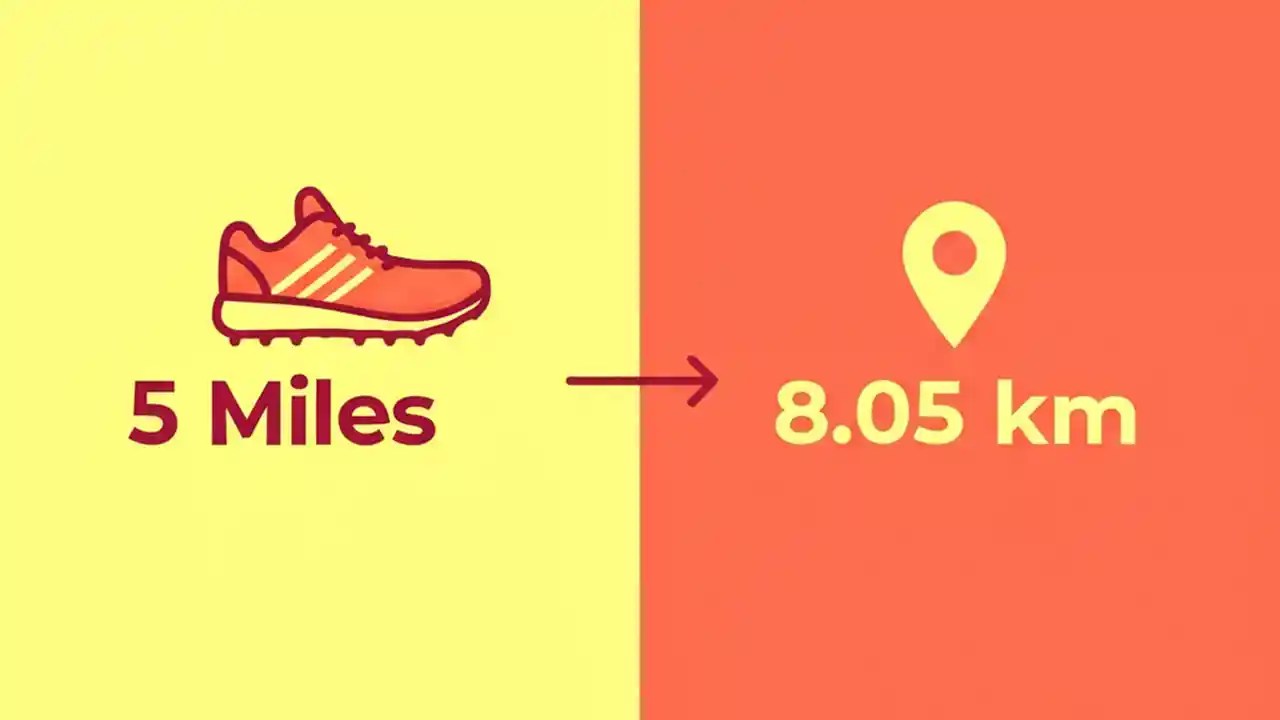 5 Miles

8.05 km