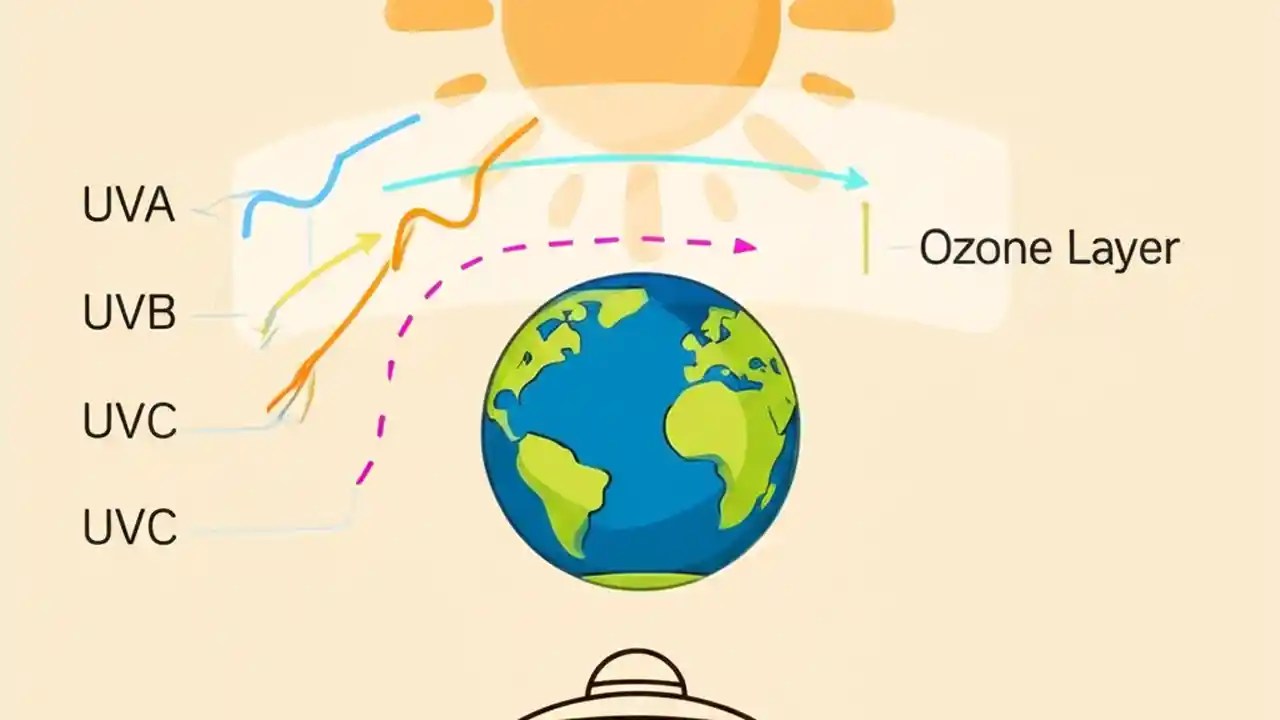 UVA

UVB

UVC

UVC

Ozone Layer