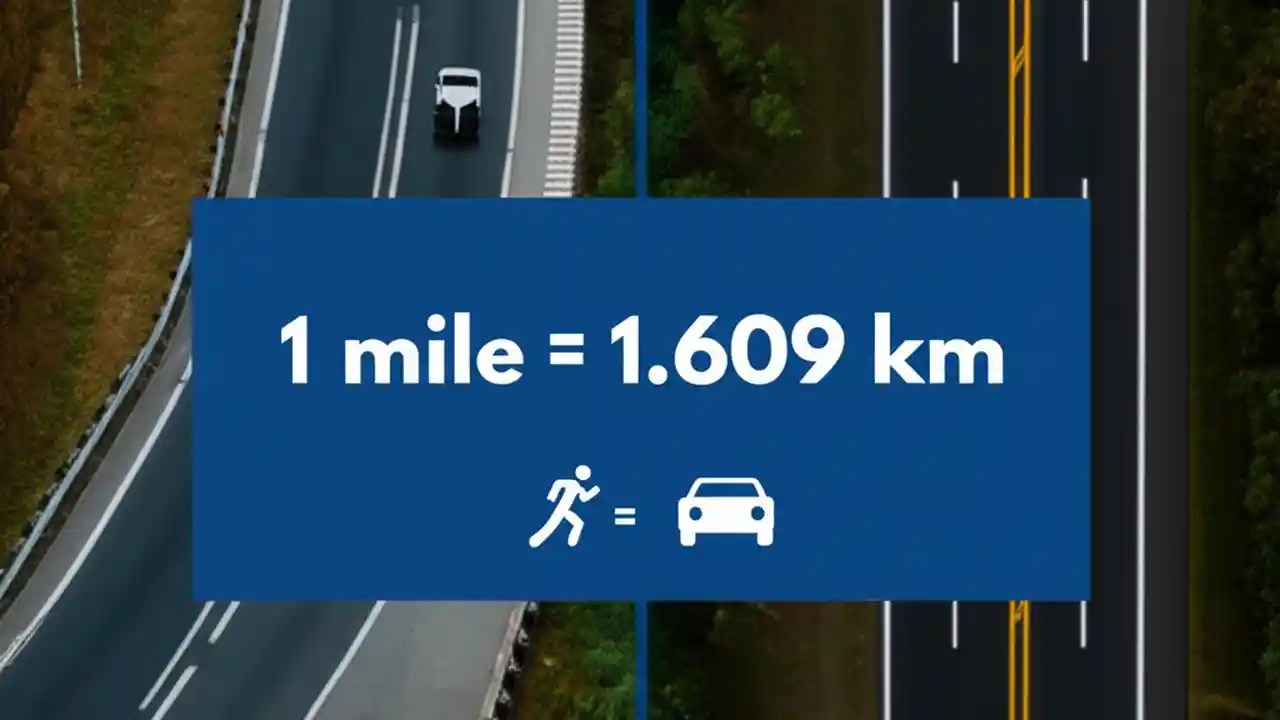 1 mile = 1.609 km

=