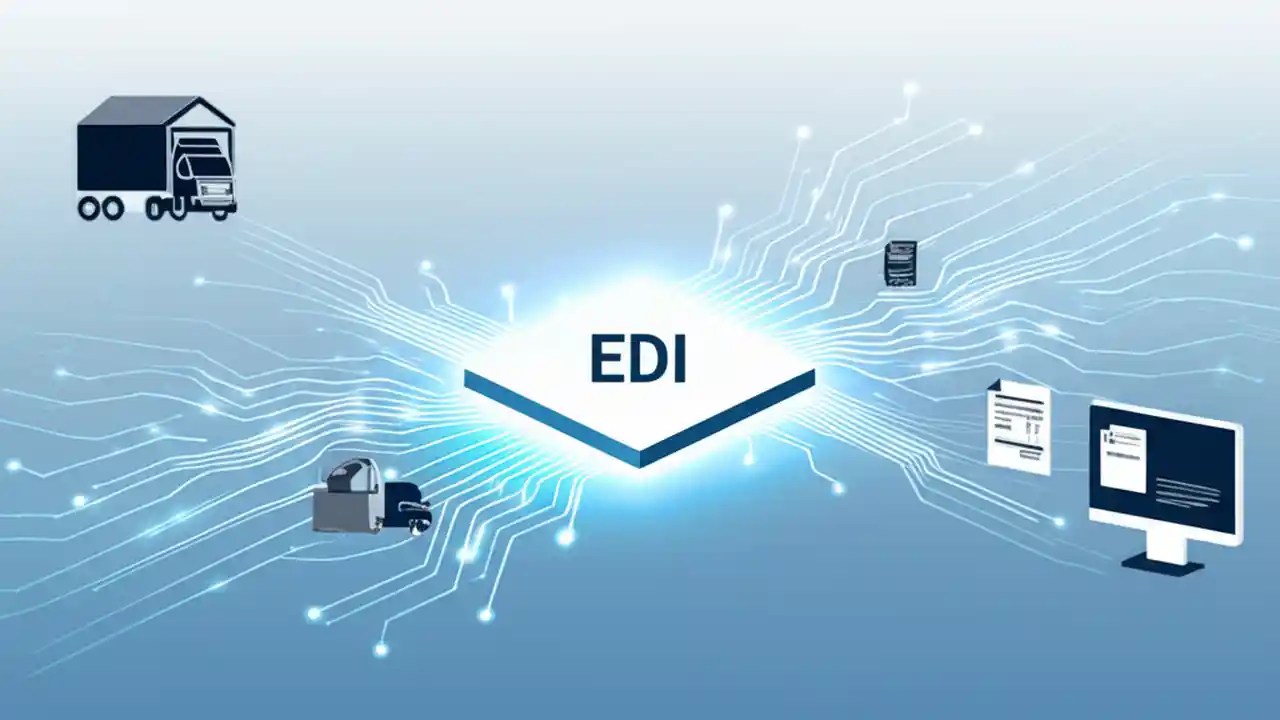 EDI