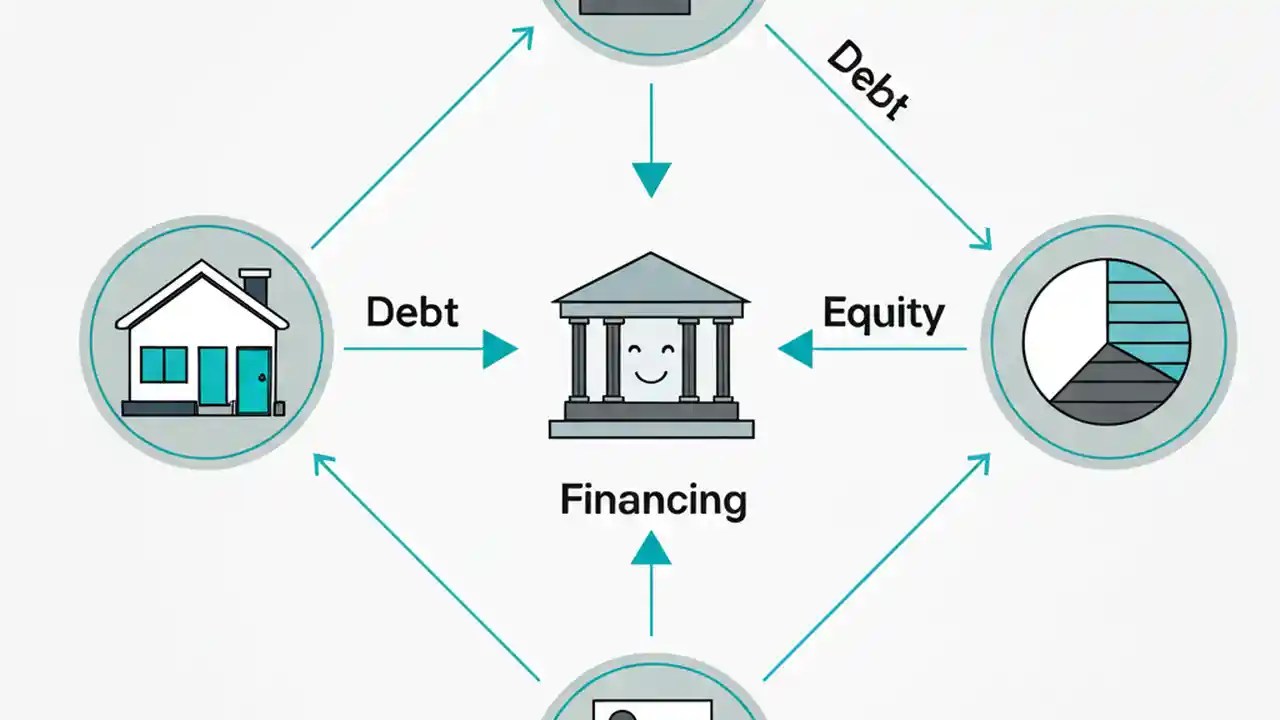 Debt

Debt

Equity

Financing