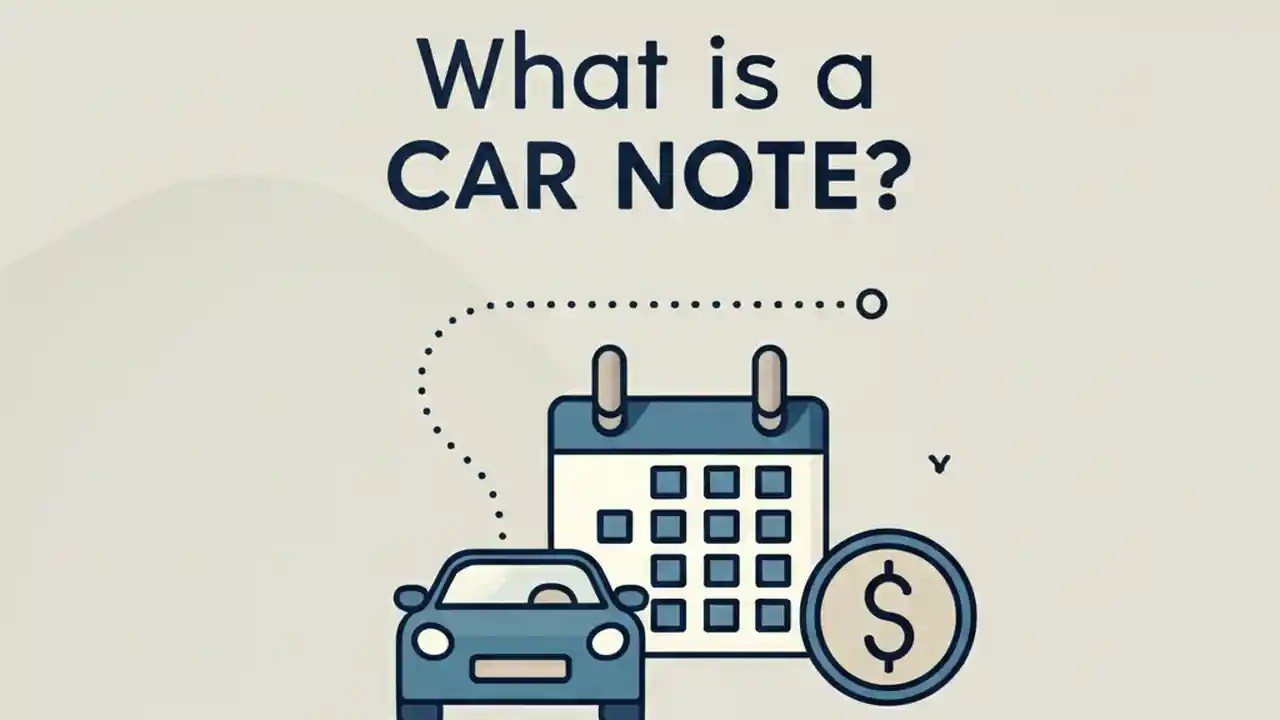 What is a
CAR NOTE?

$