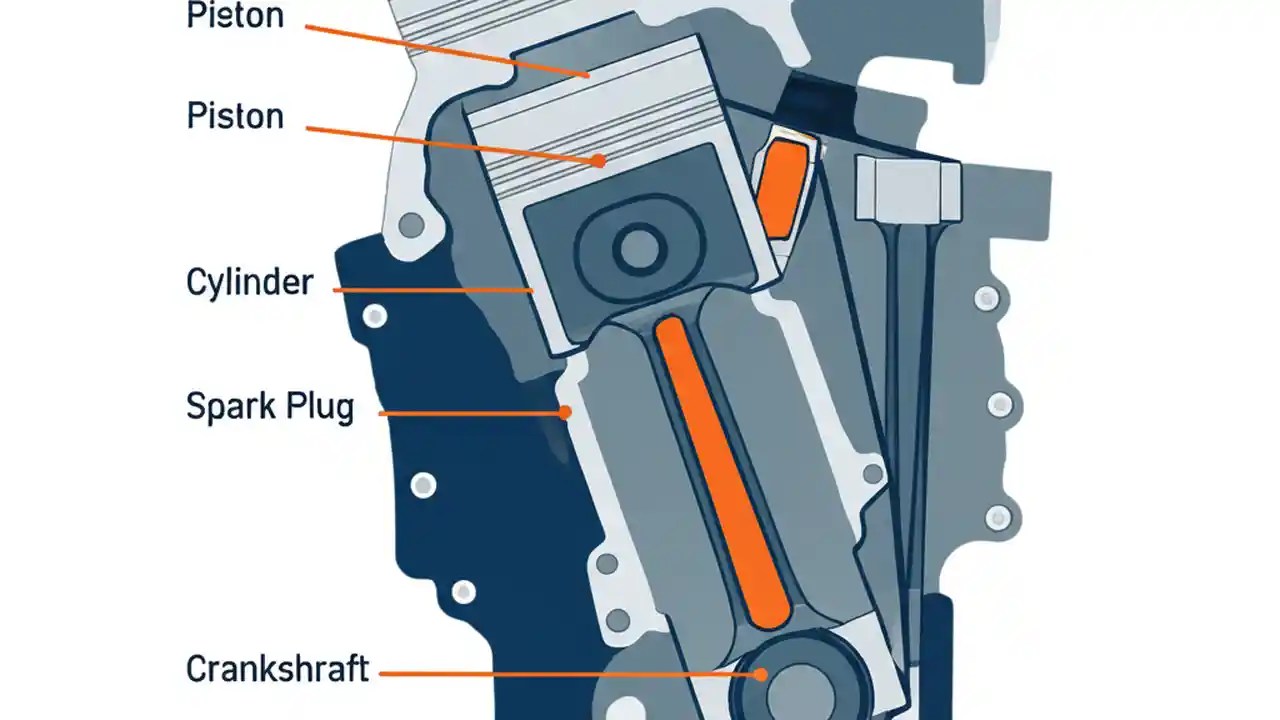 Piston

Piston

Cylinder

Spark Plug

Crankshraft