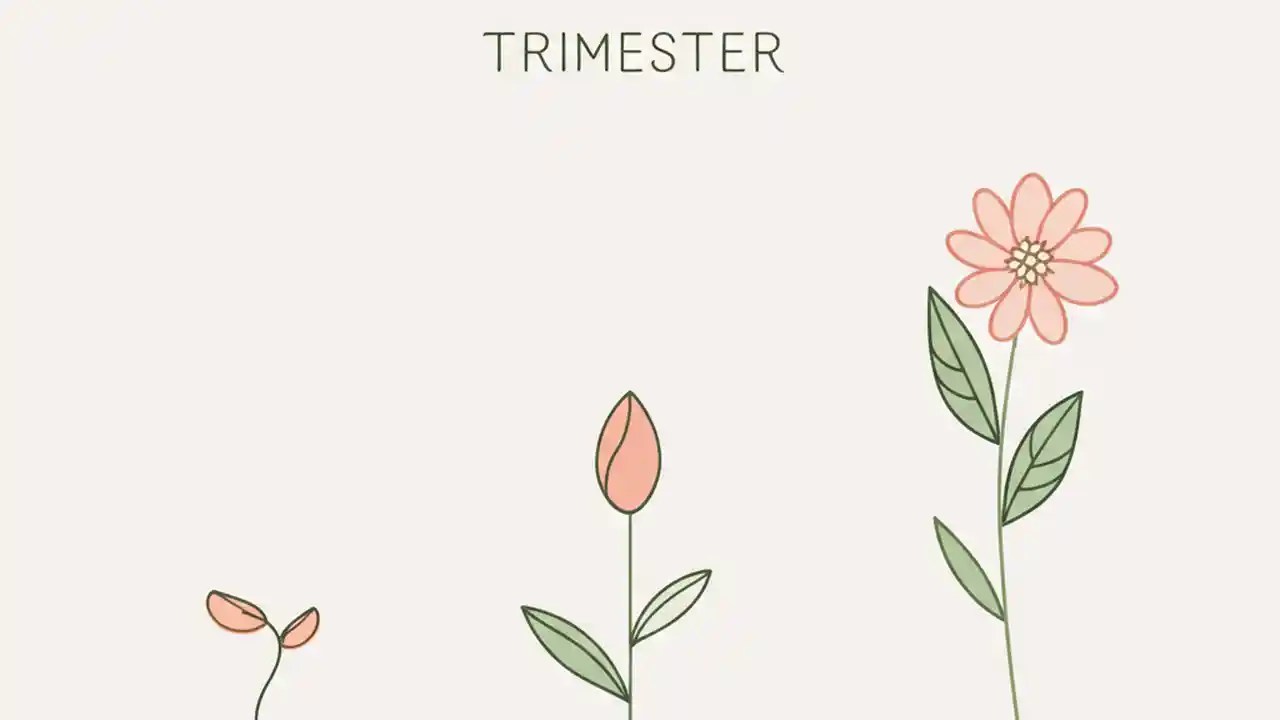 TRIMESTER