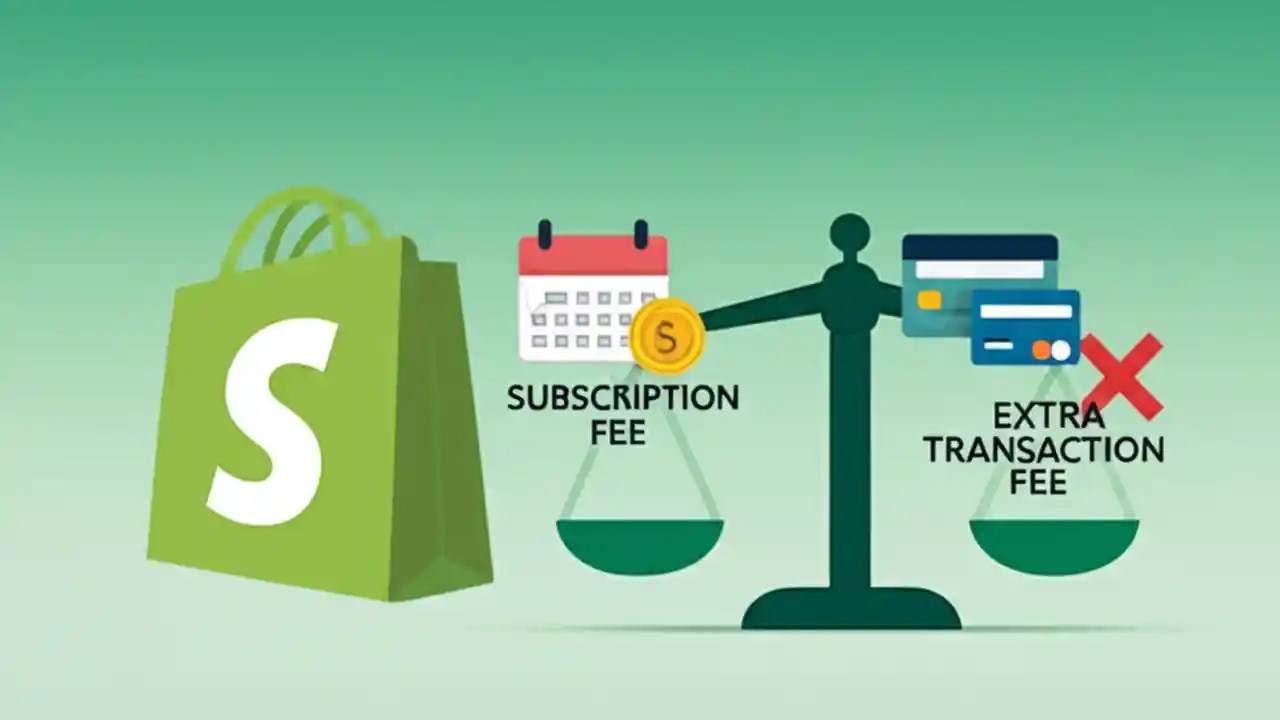 S

S

SUBSCRIPTION FEE

EXTRA TRANSACTION FEE