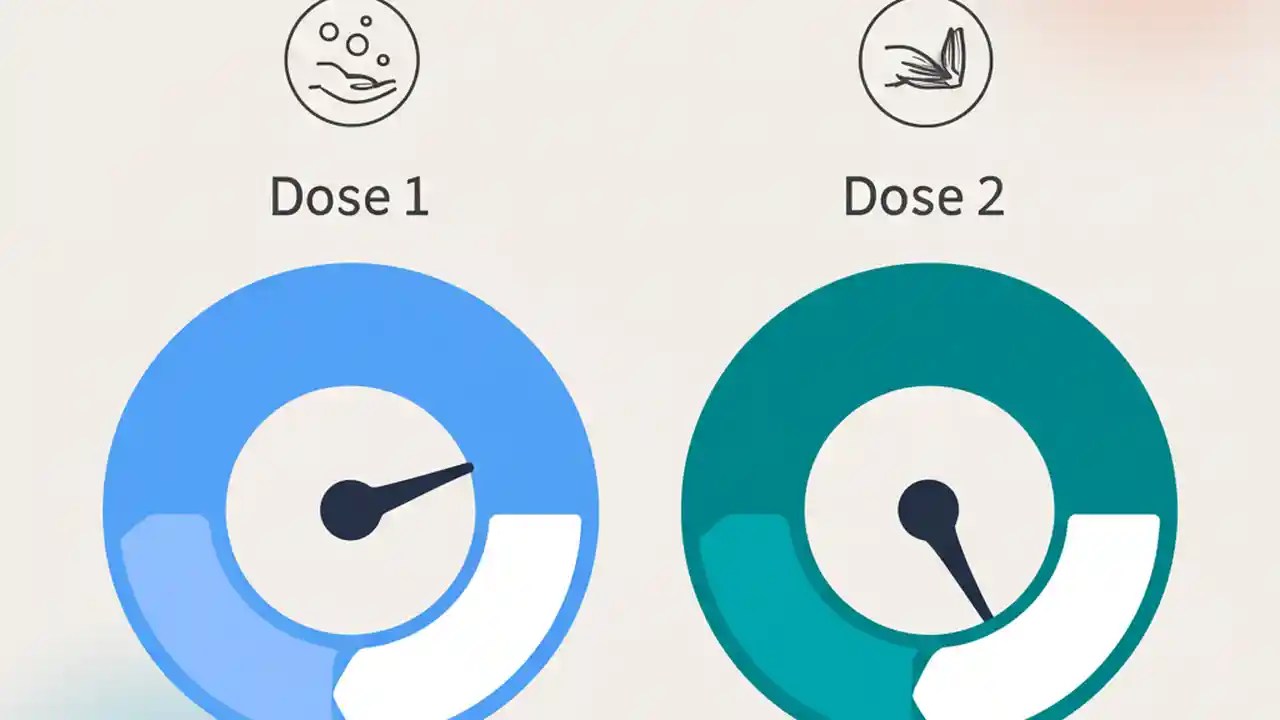 Dose 1

Dose 2