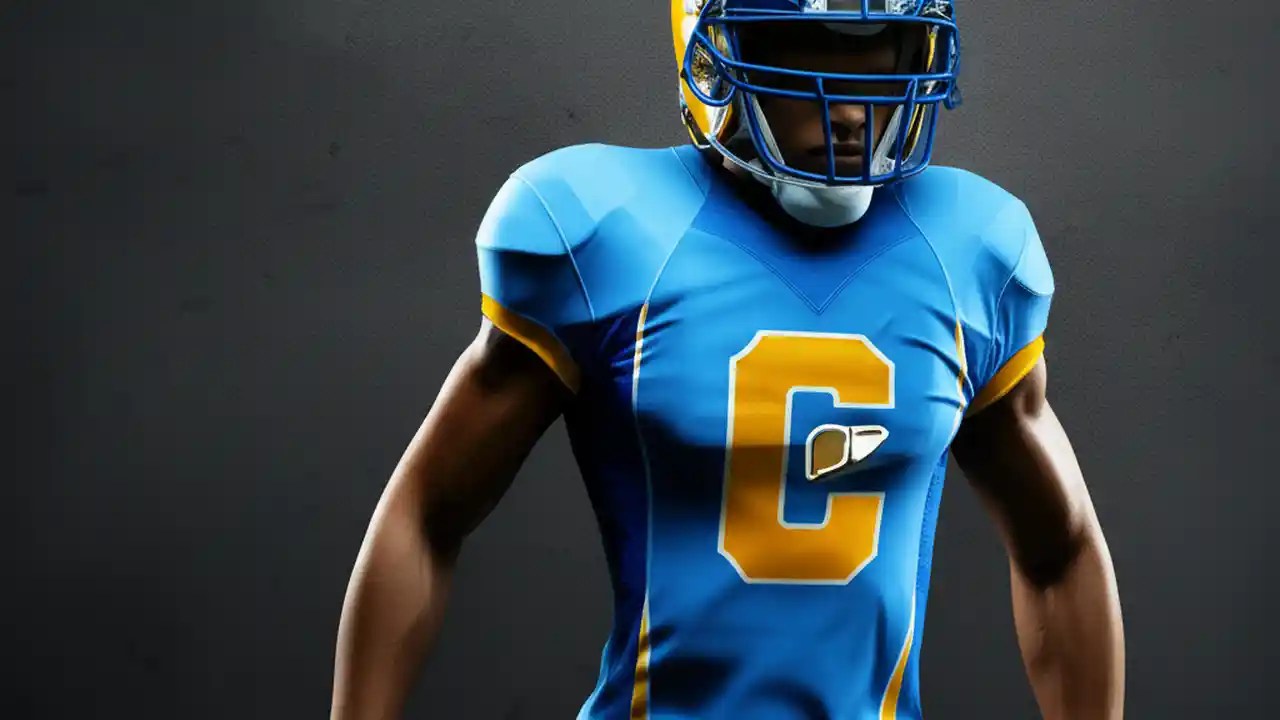 C