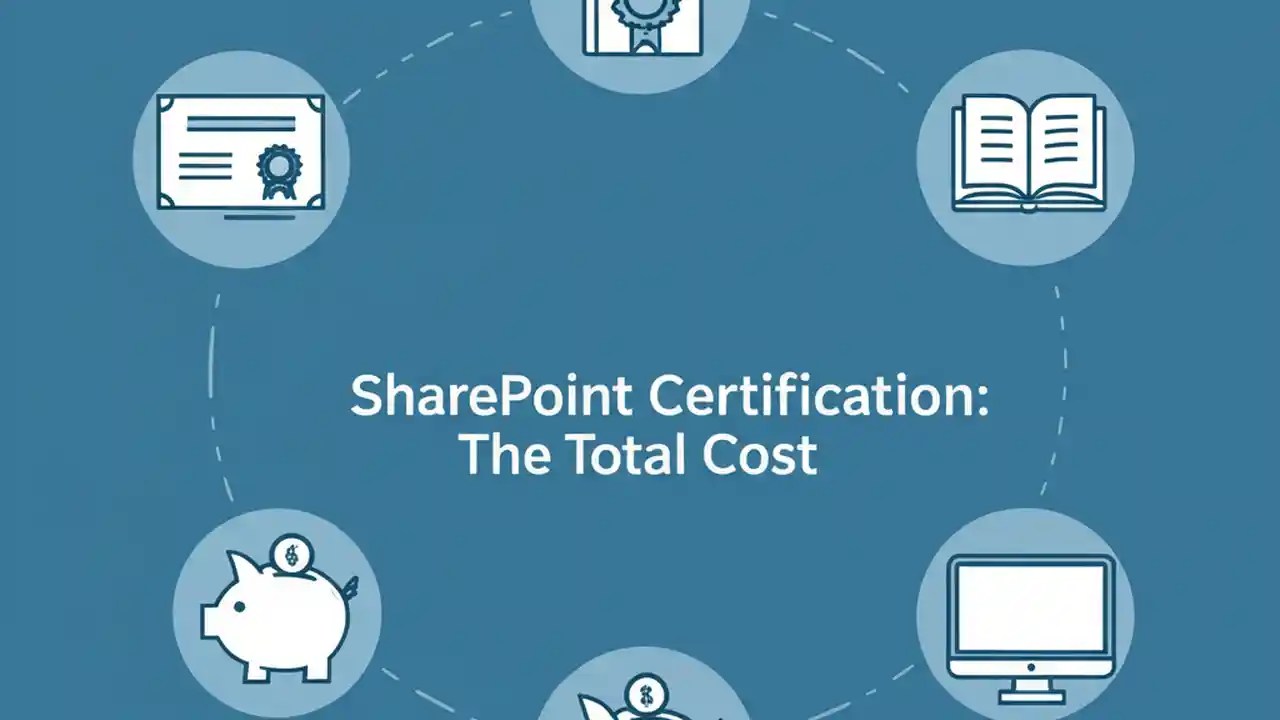 SharePoint Certification:
The Total Cost