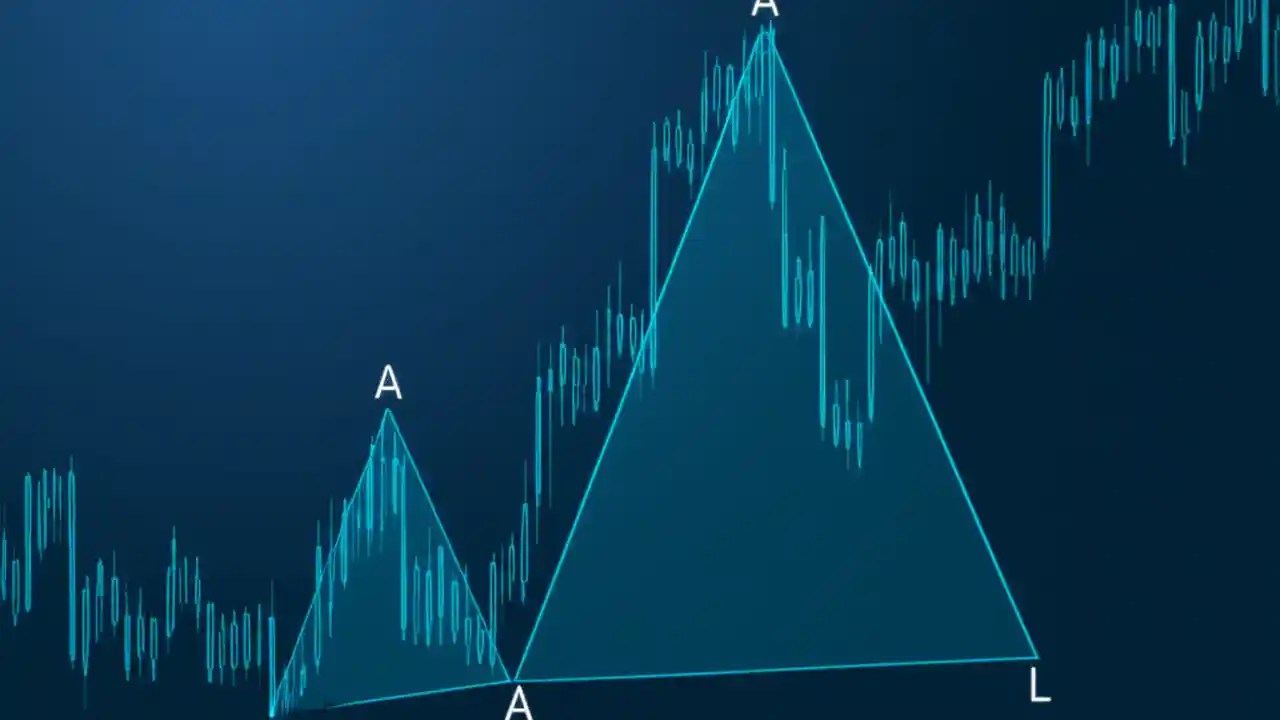 A

A

A

L