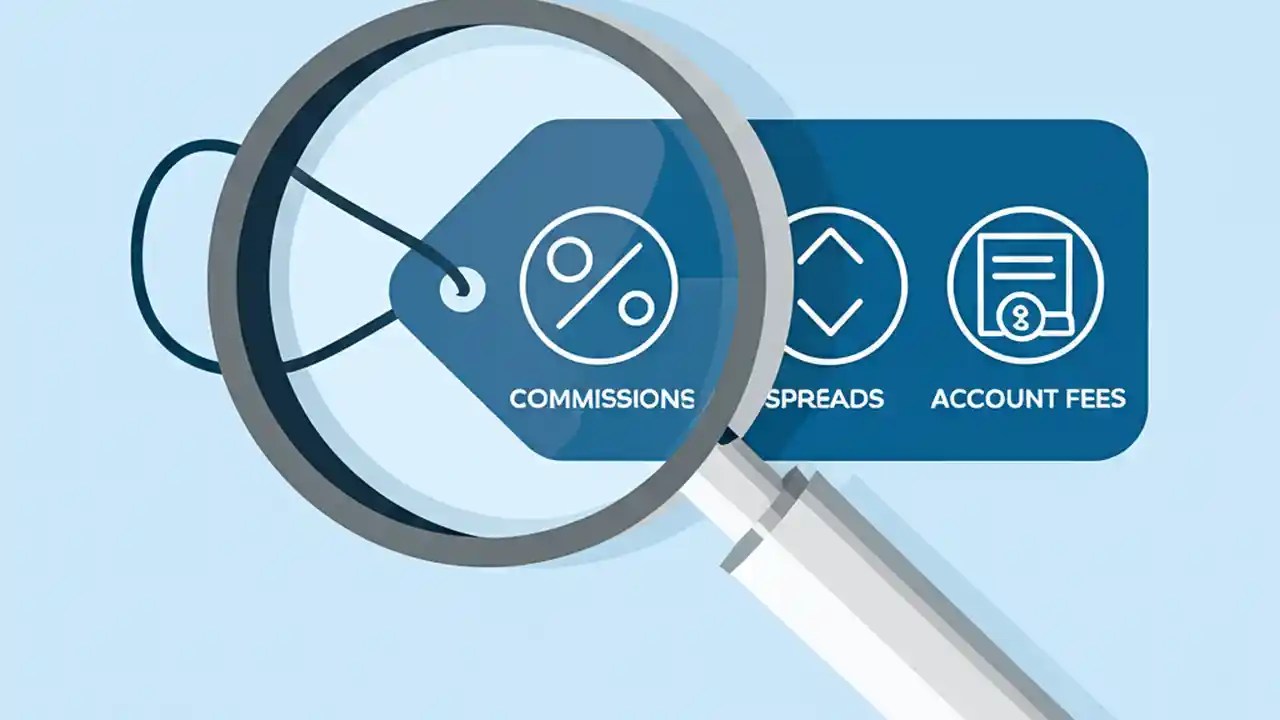 COMMISSIONS

SPREADS

ACCOUNT FEES