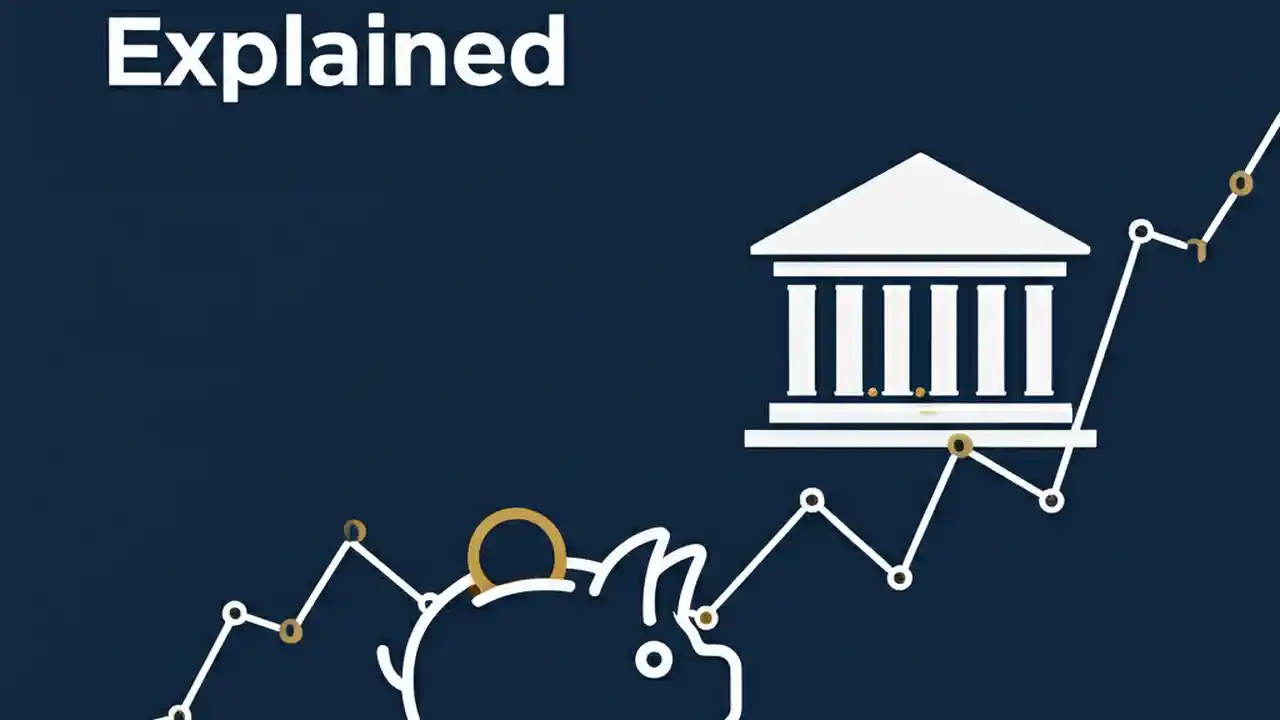 Explained