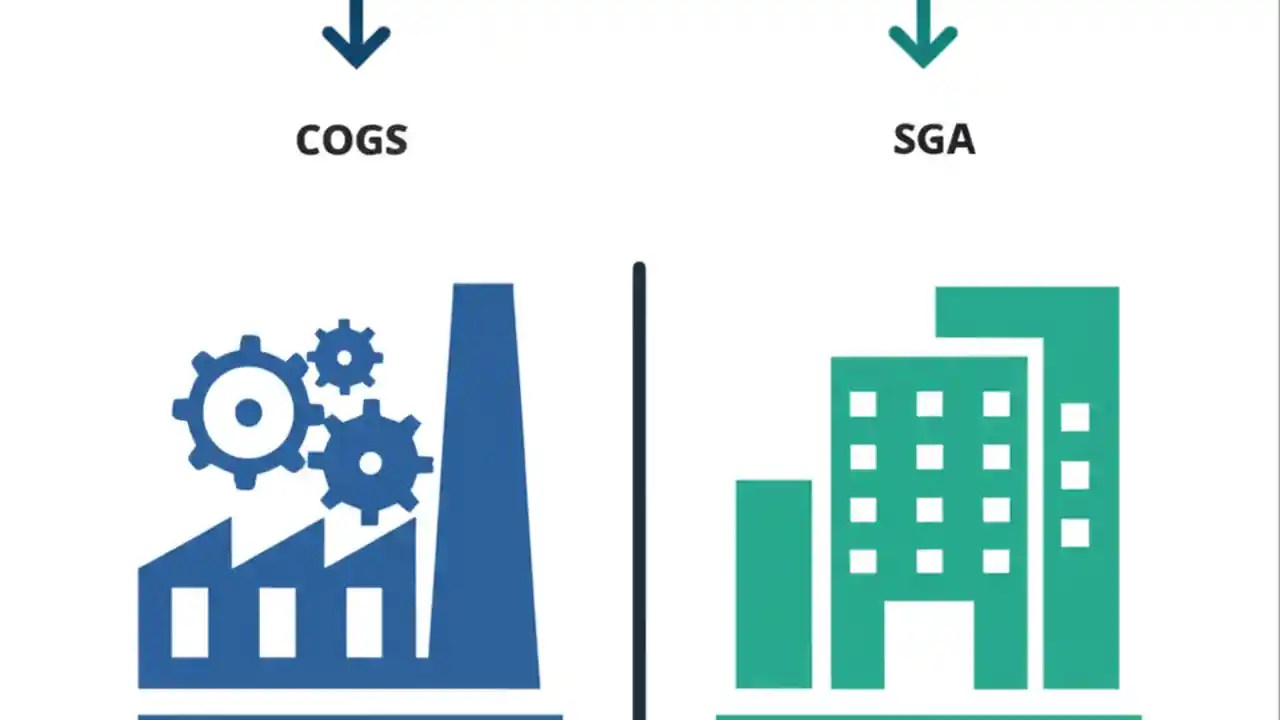 COGS

SGA