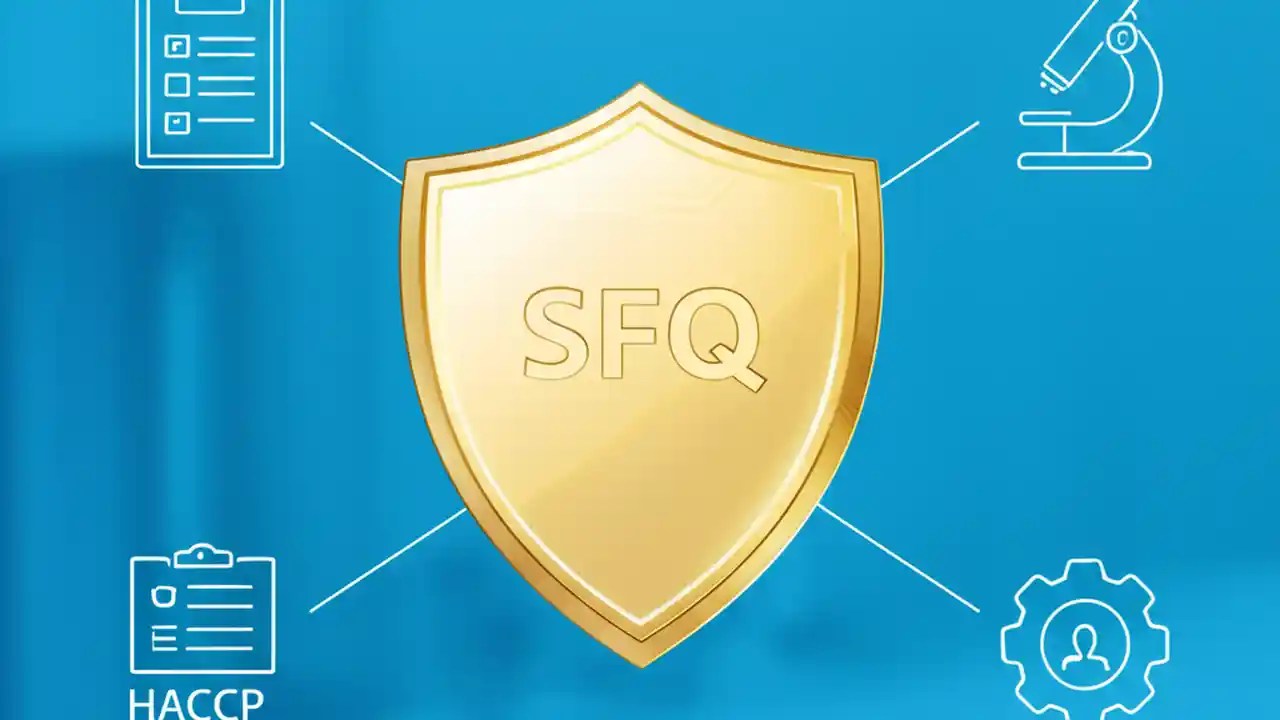 SFQ

HACCP