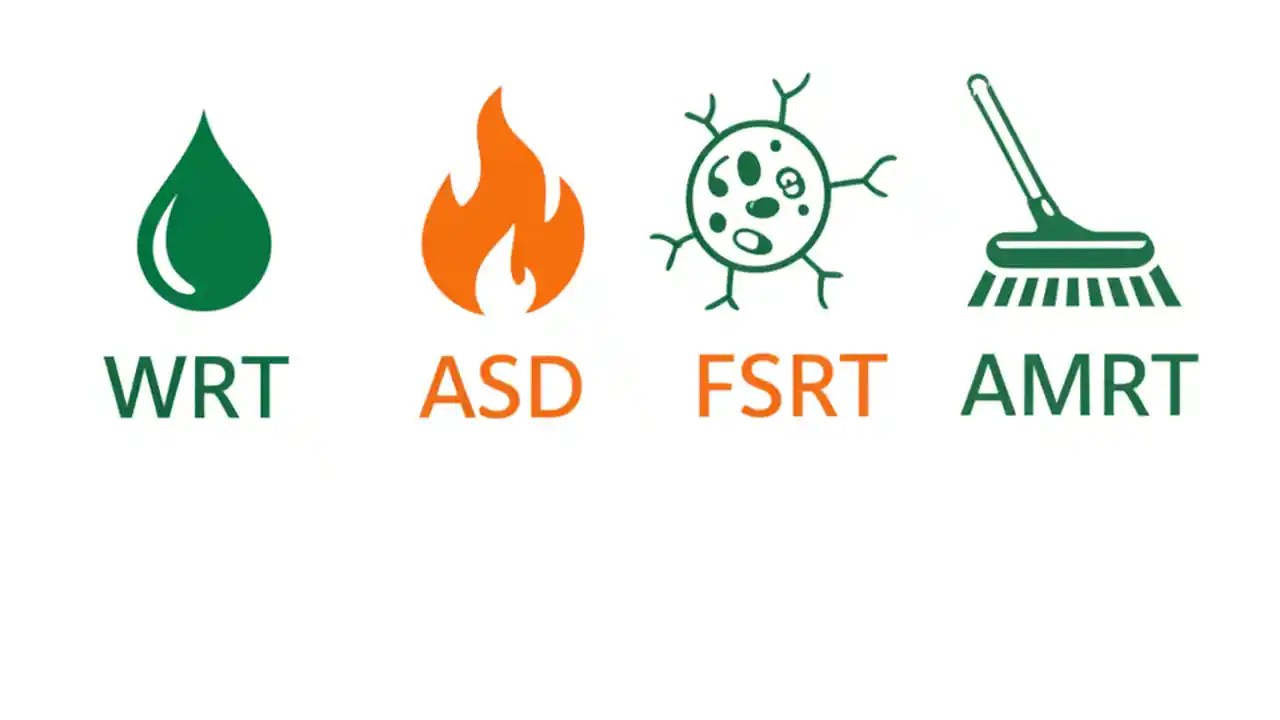 WRT ASD FSRT AMRT