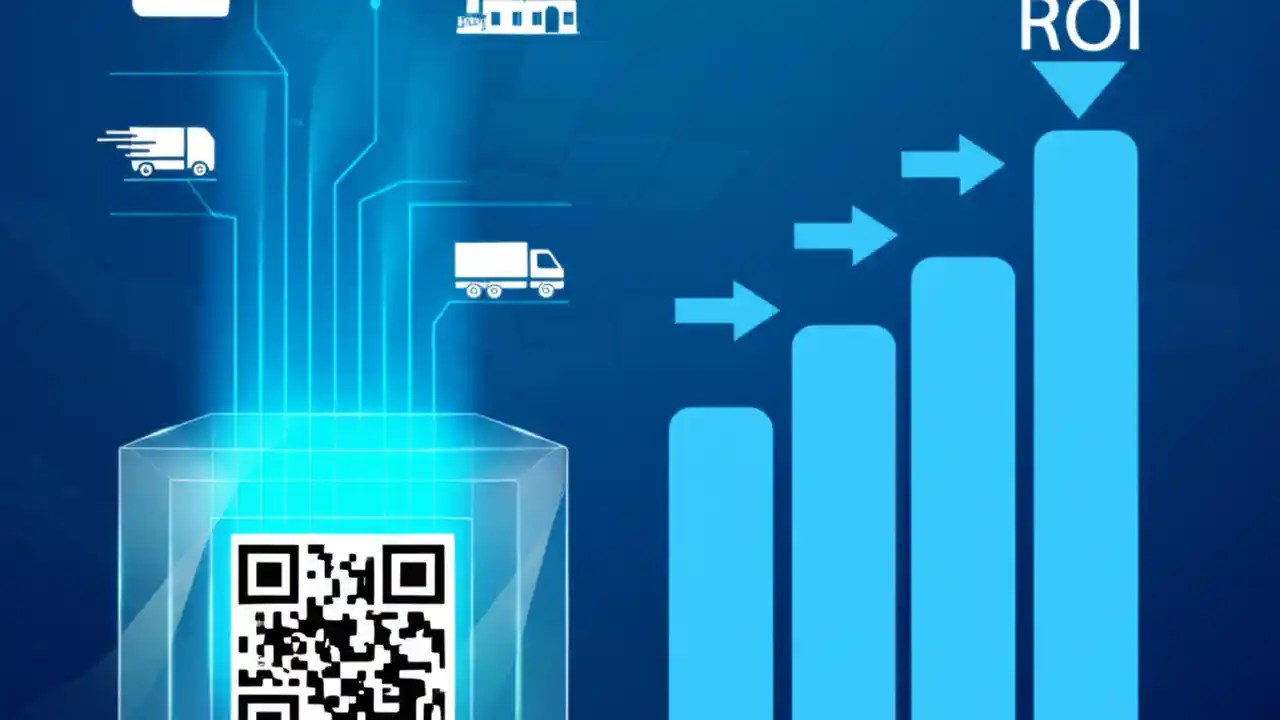 ROI