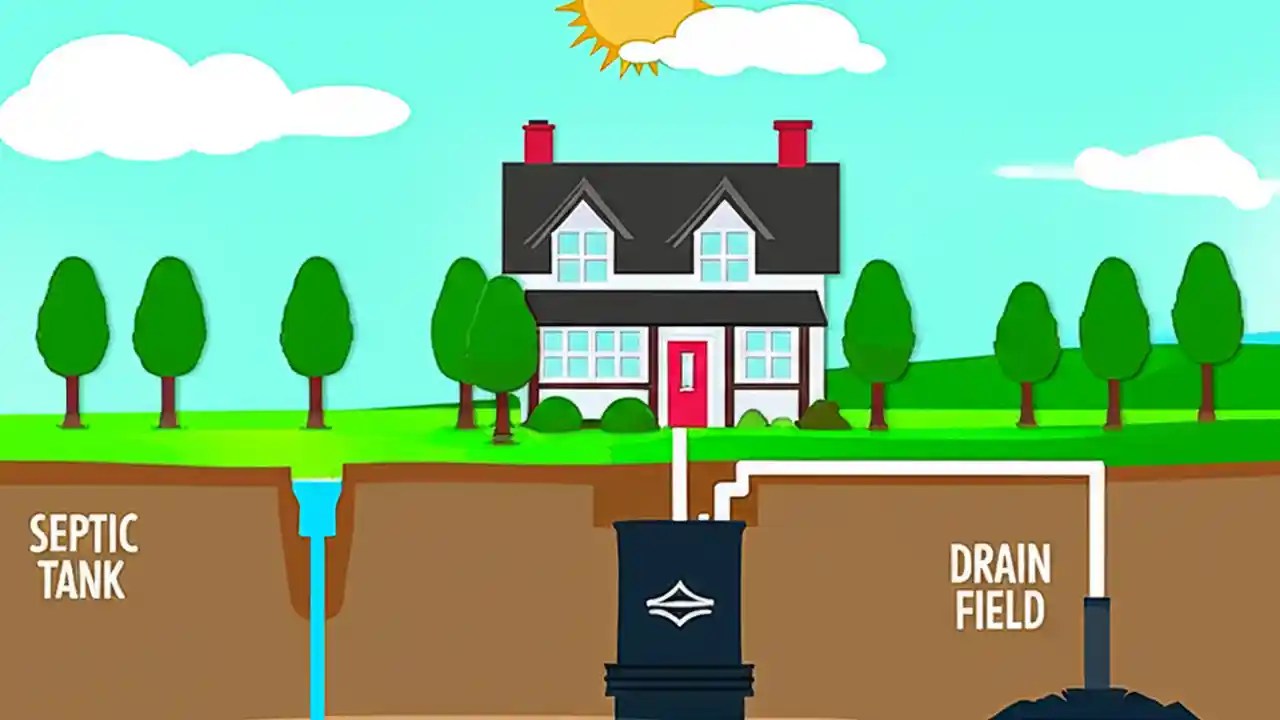 SEPTIC TANK

DRAIN FIELD