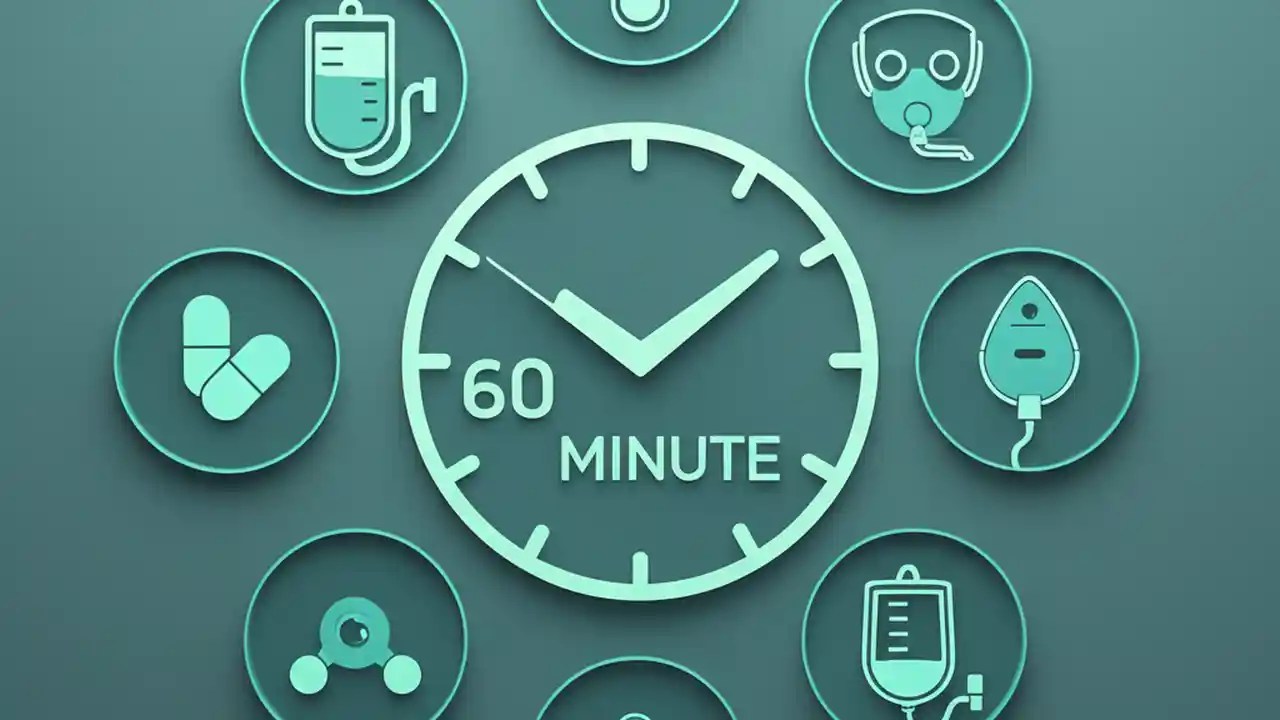 60
MINUTE