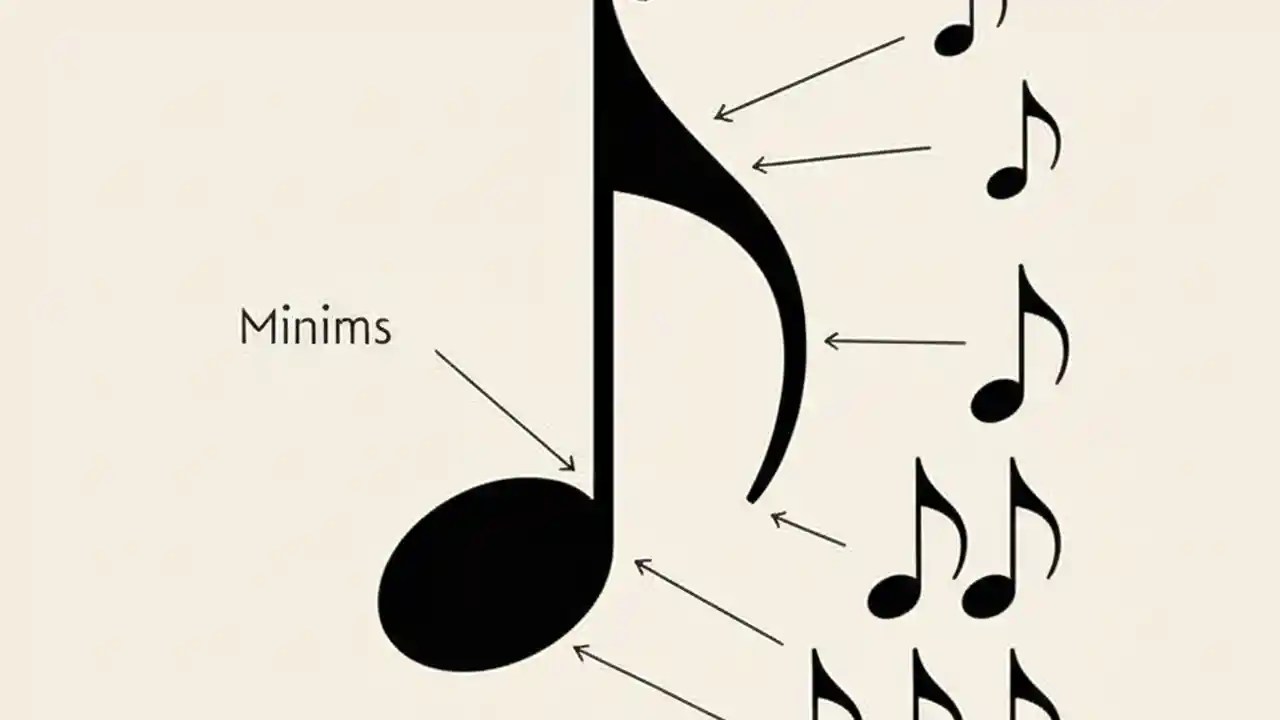 Minims