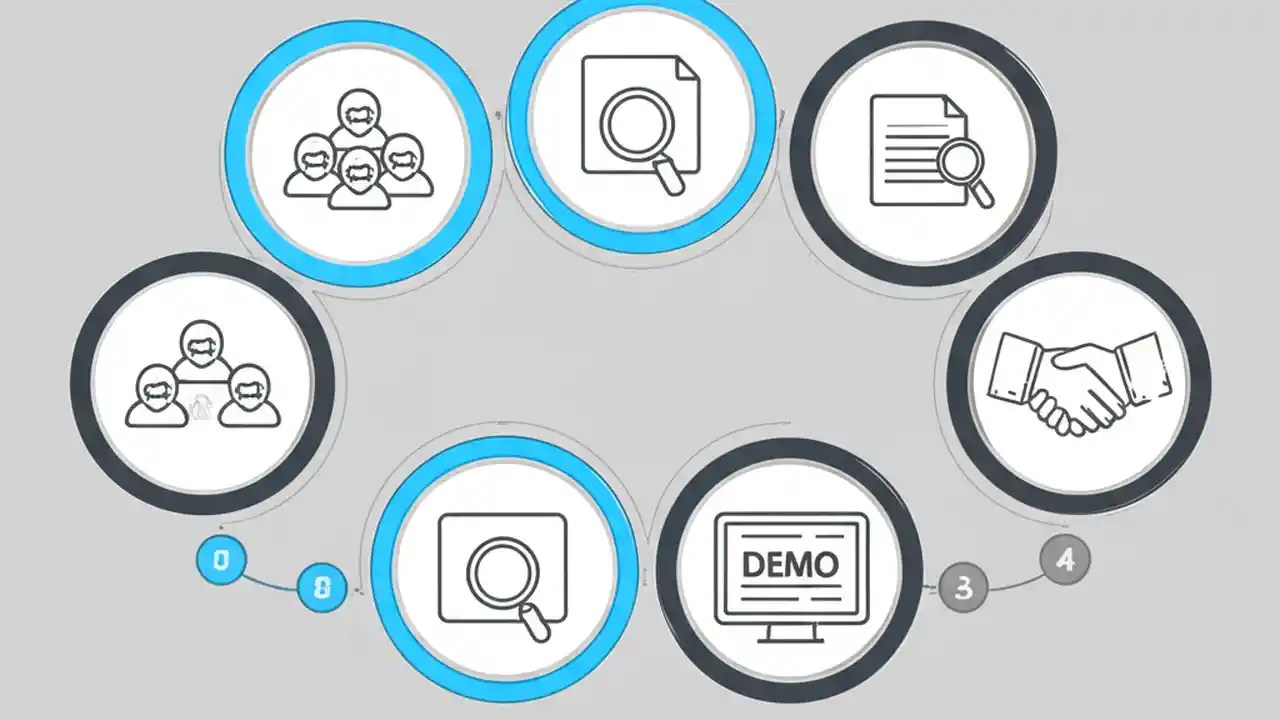 0
8
DEMO
3
4