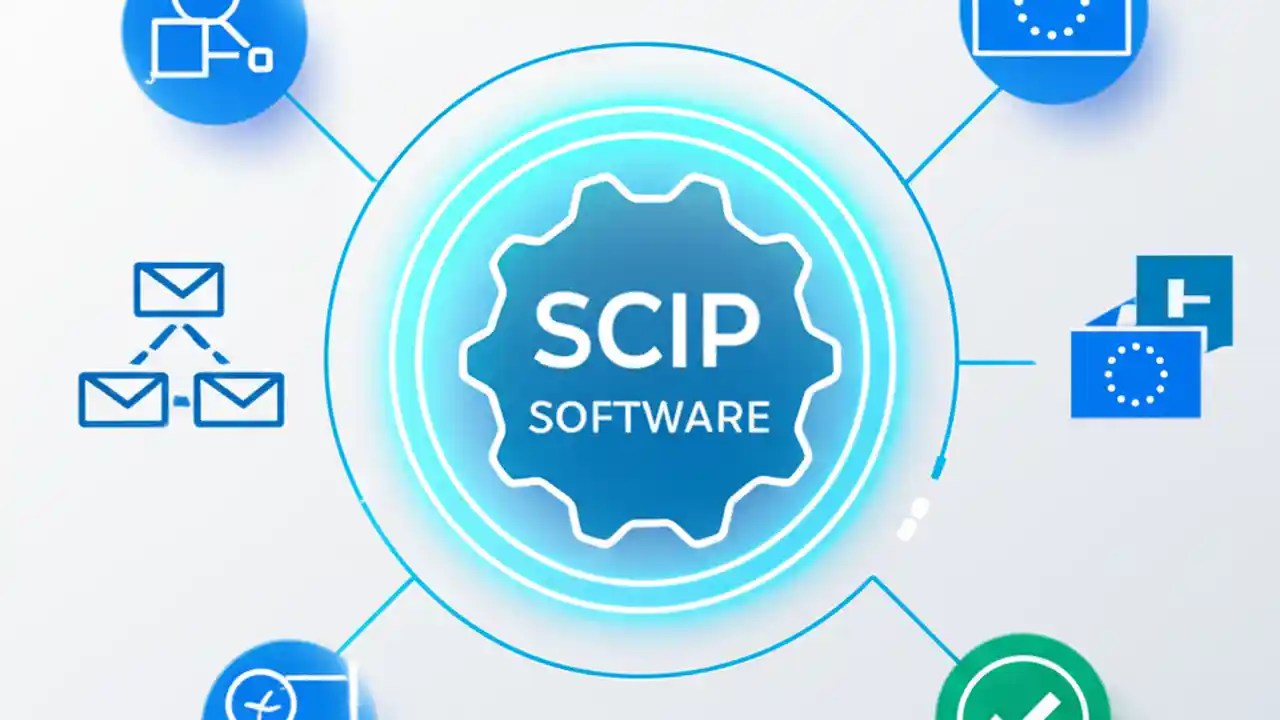 SCIP
SOFTWARE